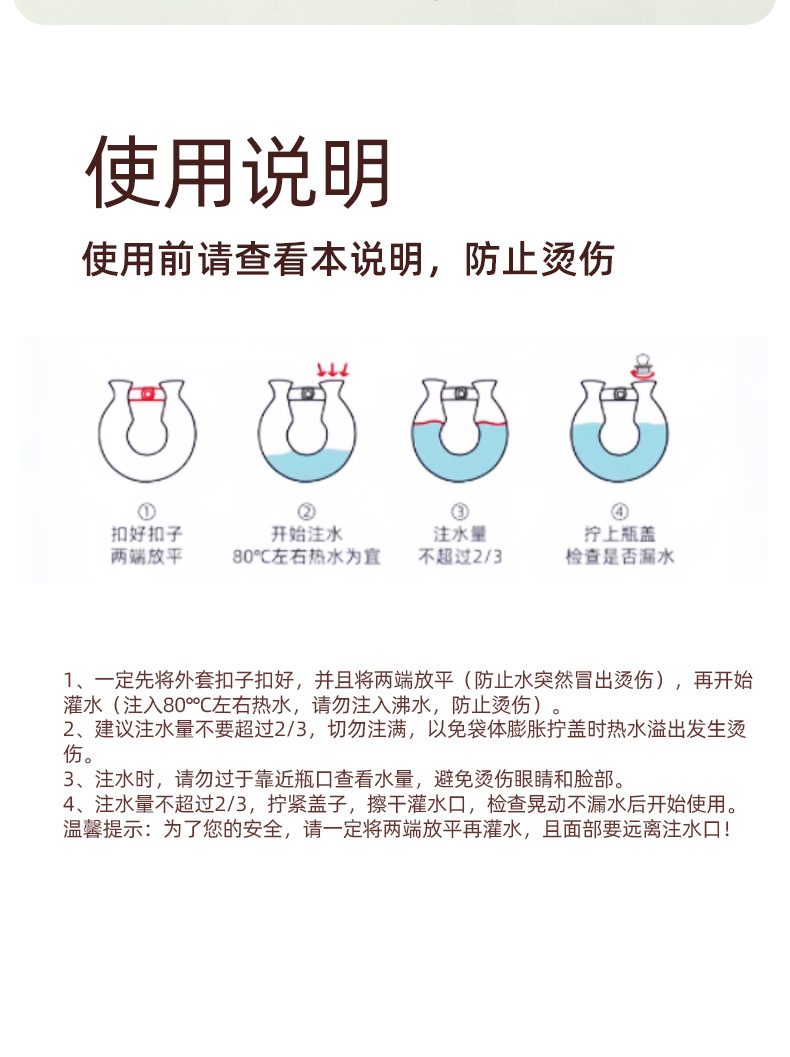 使用说明

使用前请查看本说明，防止烫伤

①
扣好扣子
两端放平

②
开始注水
80℃左右热水为宜

③
注水量
不超过2/3

④
拧上瓶盖
检查是否漏水

1、一定先将外套扣子扣好，并且将两端放平（防止水突然冒出烫伤），再开始灌水（注入80℃左右热水，请勿注入沸水，防止烫伤）。
2、建议注水量不要超过2/3，切勿注满，以免袋体膨胀拧盖时热水溢出发生烫伤。
3、注水时，请勿过于靠近瓶口查看水量，避免烫伤眼睛和脸部。
4、注水量不超过2/3，拧紧盖子，擦干灌水口，检查晃动不漏水后开始使用。
温馨提示：为了您的安全，请一定将两端放平再灌水，且面部要远离注水口！