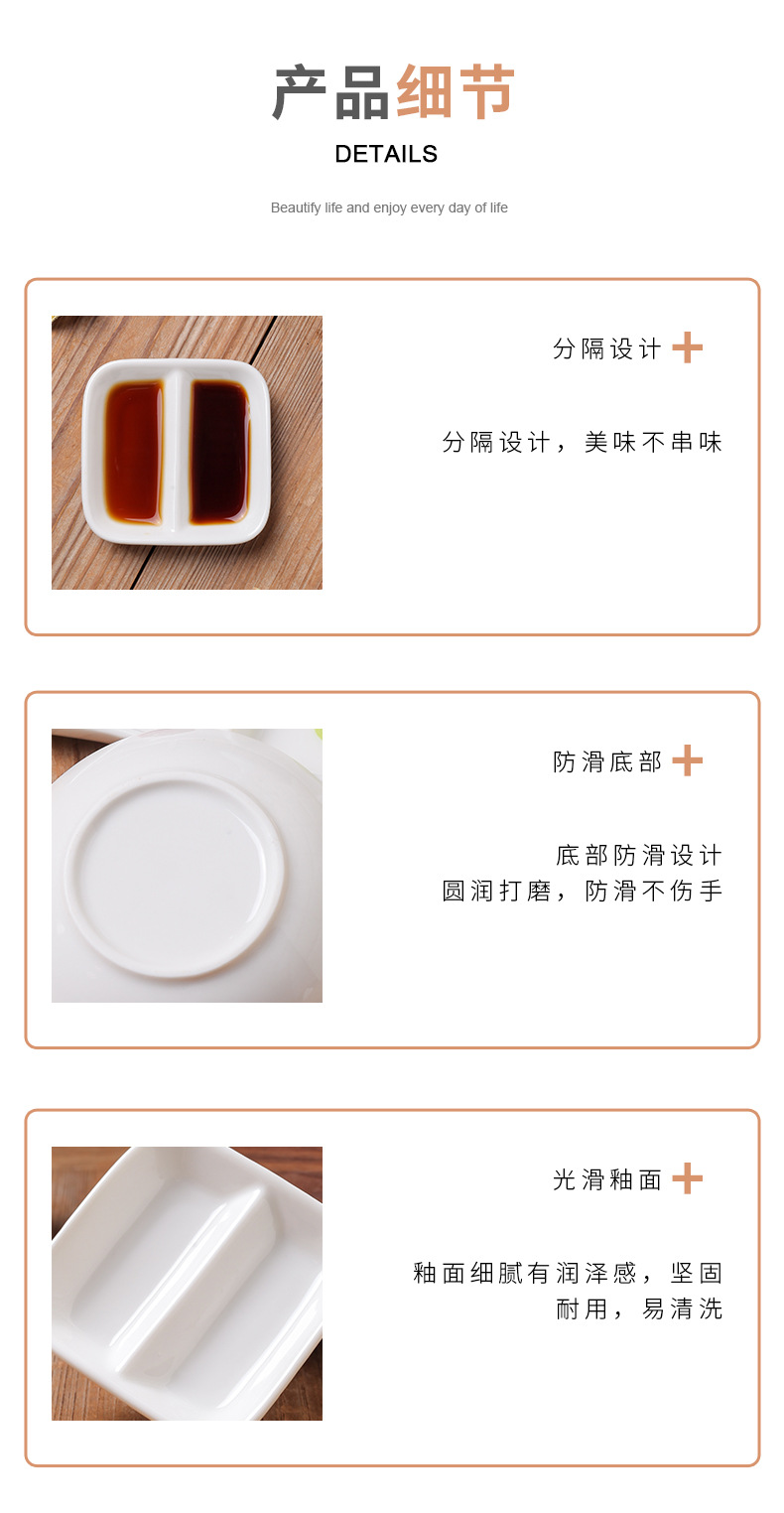 产品细节
DETAILS

Beautify life and enjoy every day of life

分隔设计 +

分隔设计，美味不串味

防滑底部 +

底部防滑设计
圆润打磨，防滑不伤手

光滑釉面 +

釉面细腻有润泽感，坚固耐用，易清洗