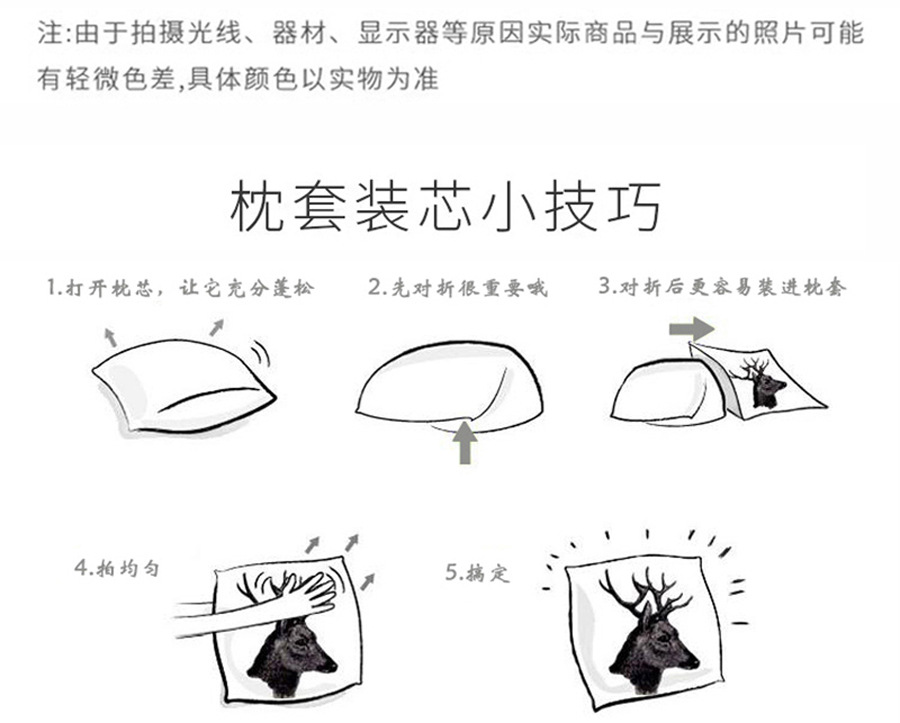 注:由于拍摄光线、器材、显示器等原因实际商品与展示的照片可能有轻微色差,具体颜色以实物为准

枕套装芯小技巧

1.打开枕芯，让它充分蓬松

2.先对折很重要哦

3.对折后更容易装进枕套

4.拍均匀

5.搞定