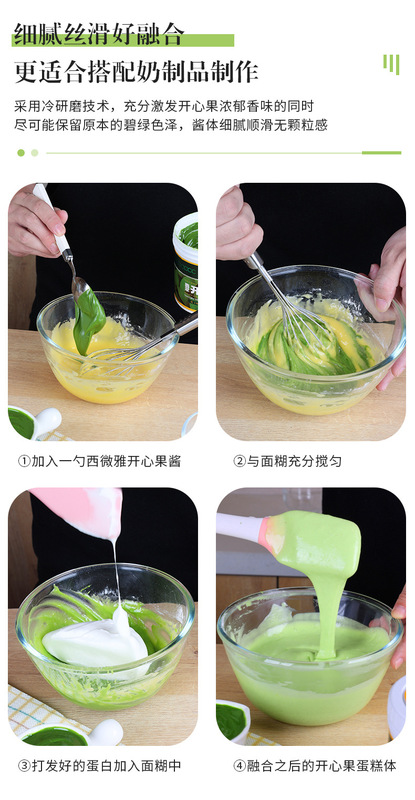 细腻丝滑好融合

更适合搭配奶制品制作

采用冷研磨技术，充分激发开心果浓郁香味的同时
尽可能保留原本的碧绿色泽，酱体细腻顺滑无颗粒感

①加入一勺西微雅开心果酱

②与面糊充分搅匀

③打发好的蛋白加入面糊中

④融合之后的开心果蛋糕体