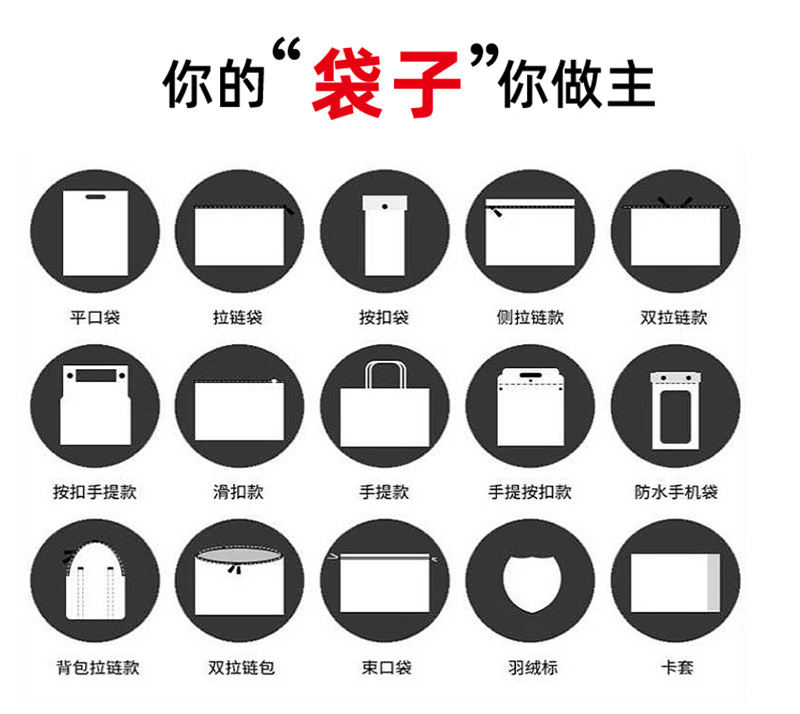 你的“袋子”你做主

平口袋

拉链袋

按扣袋

侧拉链款

双拉链款

按扣手提款

滑扣款

手提款

手提按扣款

防水手机袋

背包拉链款

双拉链包

束口袋

羽绒标

卡套