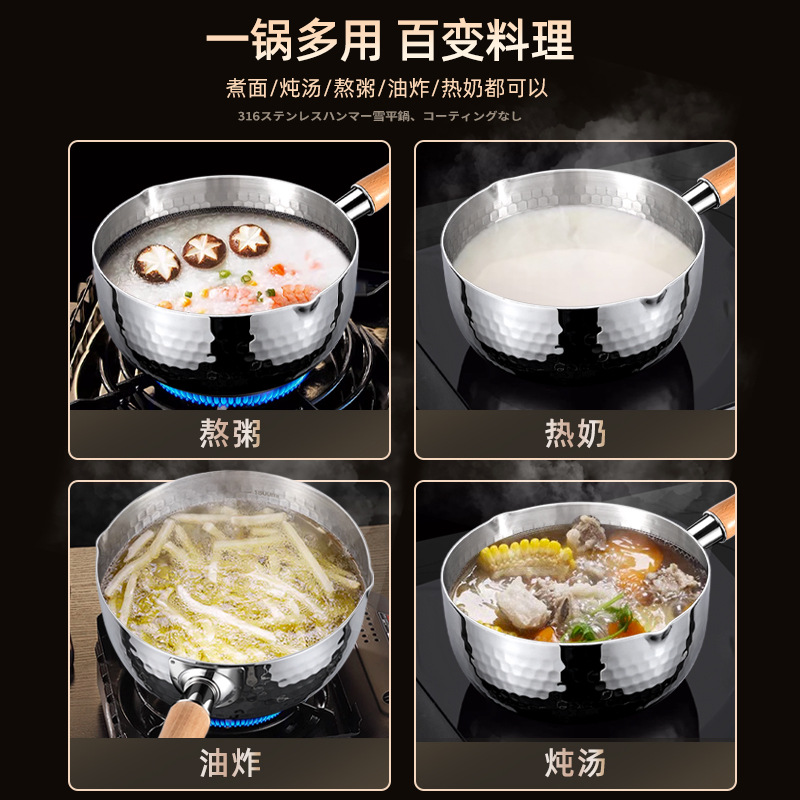 一锅多用 百变料理

煮面/炖汤/熬粥/油炸/热奶都可以

316ステンレスハンマー雪平鍋、コーティングなし

熬粥

热奶

油炸

炖汤