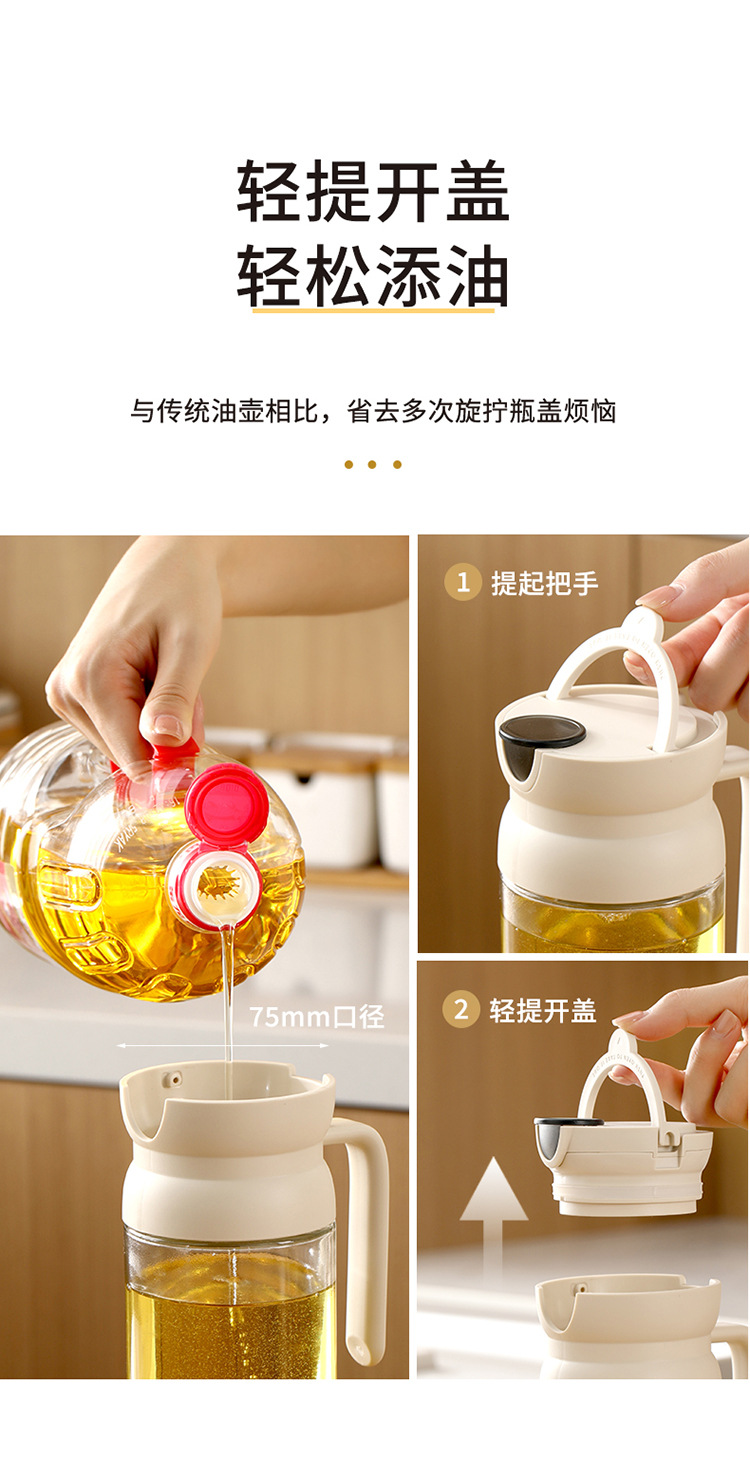 轻提开盖
轻松添油

与传统油壶相比，省去多次旋拧瓶盖烦恼

75mm口径

1 提起把手

2 轻提开盖