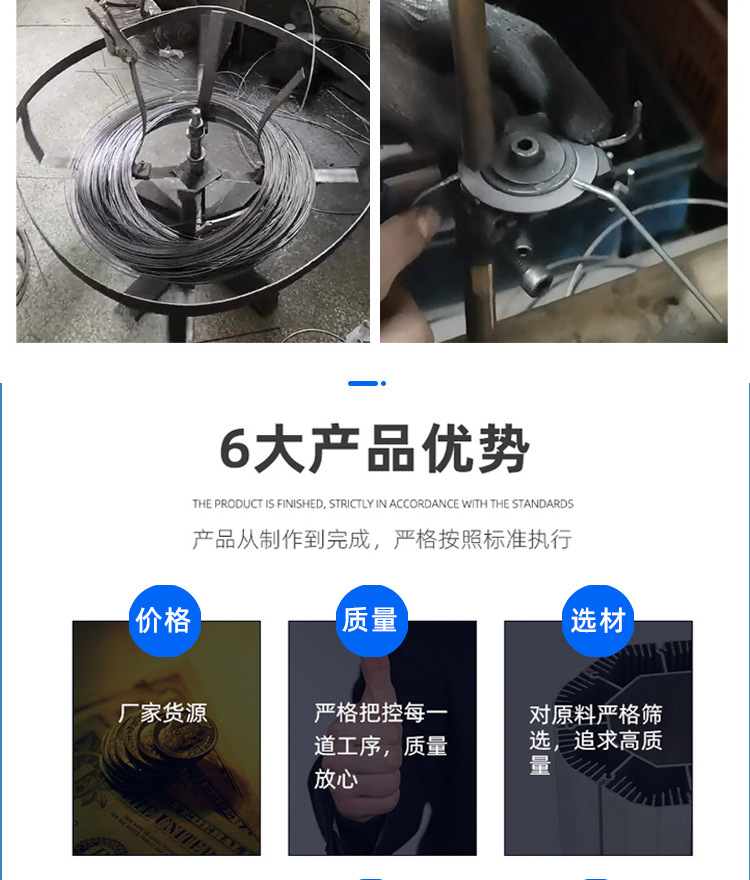 6大产品优势

THE PRODUCT IS FINISHED, STRICTLY IN ACCORDANCE WITH THE STANDARDS

产品从制作到完成，严格按照标准执行

价格

厂家货源

质量

严格把控每一道工序，质量放心

选材

对原料严格筛选，追求高质量