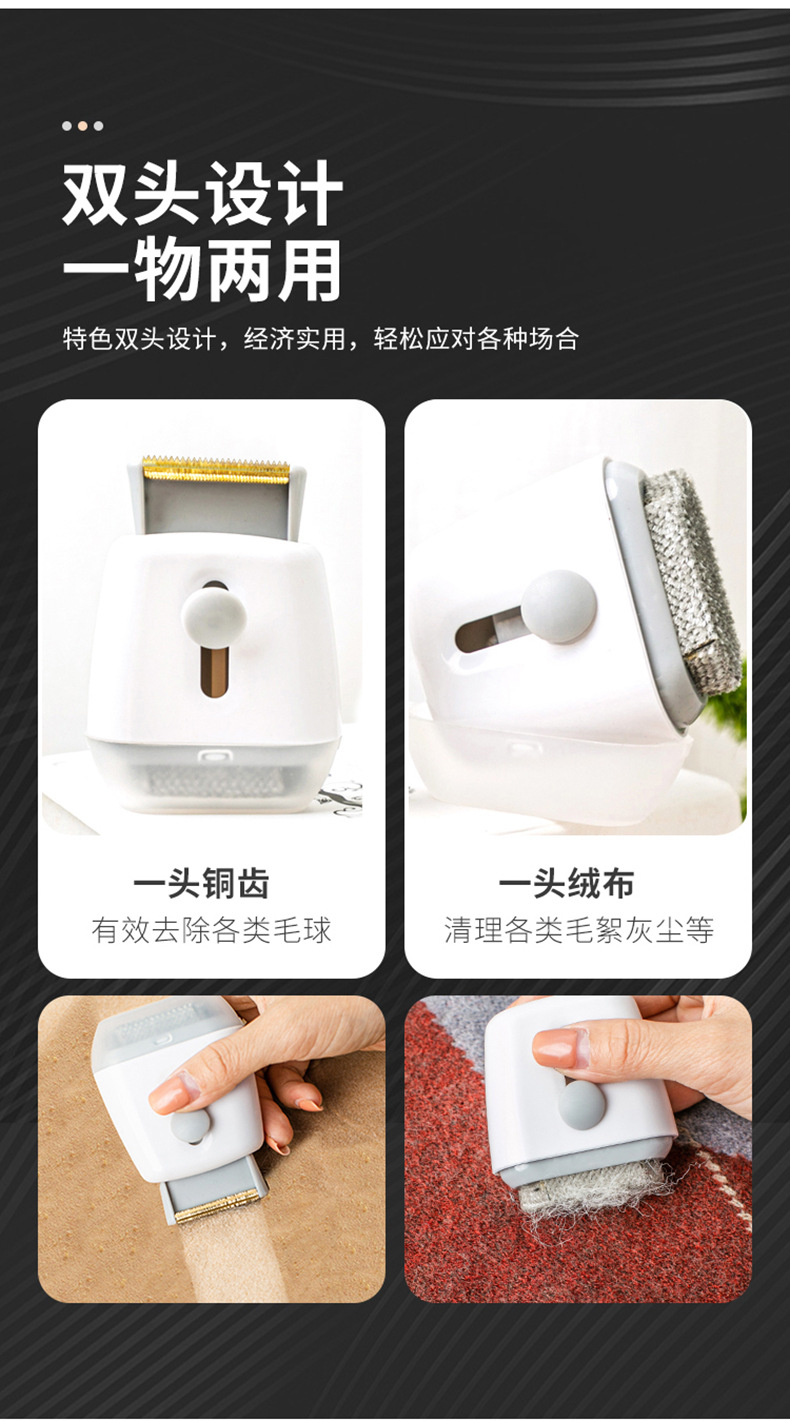 双头设计
一物两用

特色双头设计，经济实用，轻松应对各种场合

一头铜齿
有效去除各类毛球

一头绒布
清理各类毛絮灰尘等