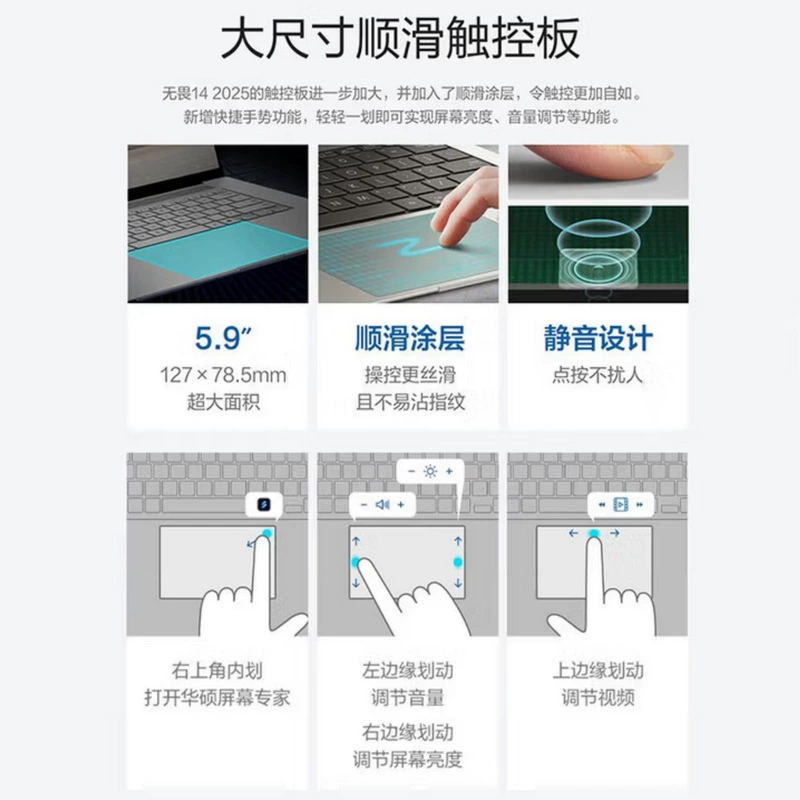 大尺寸顺滑触控板

无畏14 2025的触控板进一步加大，并加入了顺滑涂层，令触控更加自如。
新增快捷手势功能，轻轻一划即可实现屏幕亮度、音量调节等功能。

5.9″
127×78.5mm
超大面积

顺滑涂层
操控更丝滑
且不易沾指纹

静音设计
点按不扰人

右上角内划
打开华硕屏幕专家

左边缘划动
调节音量
右边缘划动
调节屏幕亮度

上边缘划动
调节视频