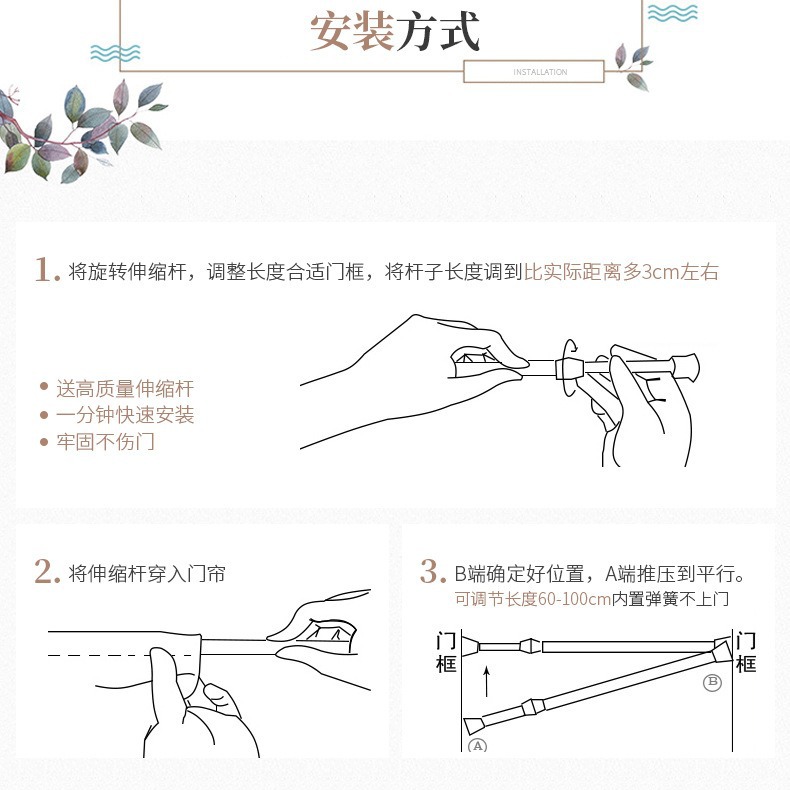 安装方式

INSTALLATION

1. 将旋转伸缩杆，调整长度合适门框，将杆子长度调到比实际距离多3cm左右

• 送高质量伸缩杆
• 一分钟快速安装
• 牢固不伤门

2. 将伸缩杆穿入门帘

3. B端确定好位置，A端推压到平行。
可调节长度60-100cm内置弹簧不上门

门框

门框

B

A