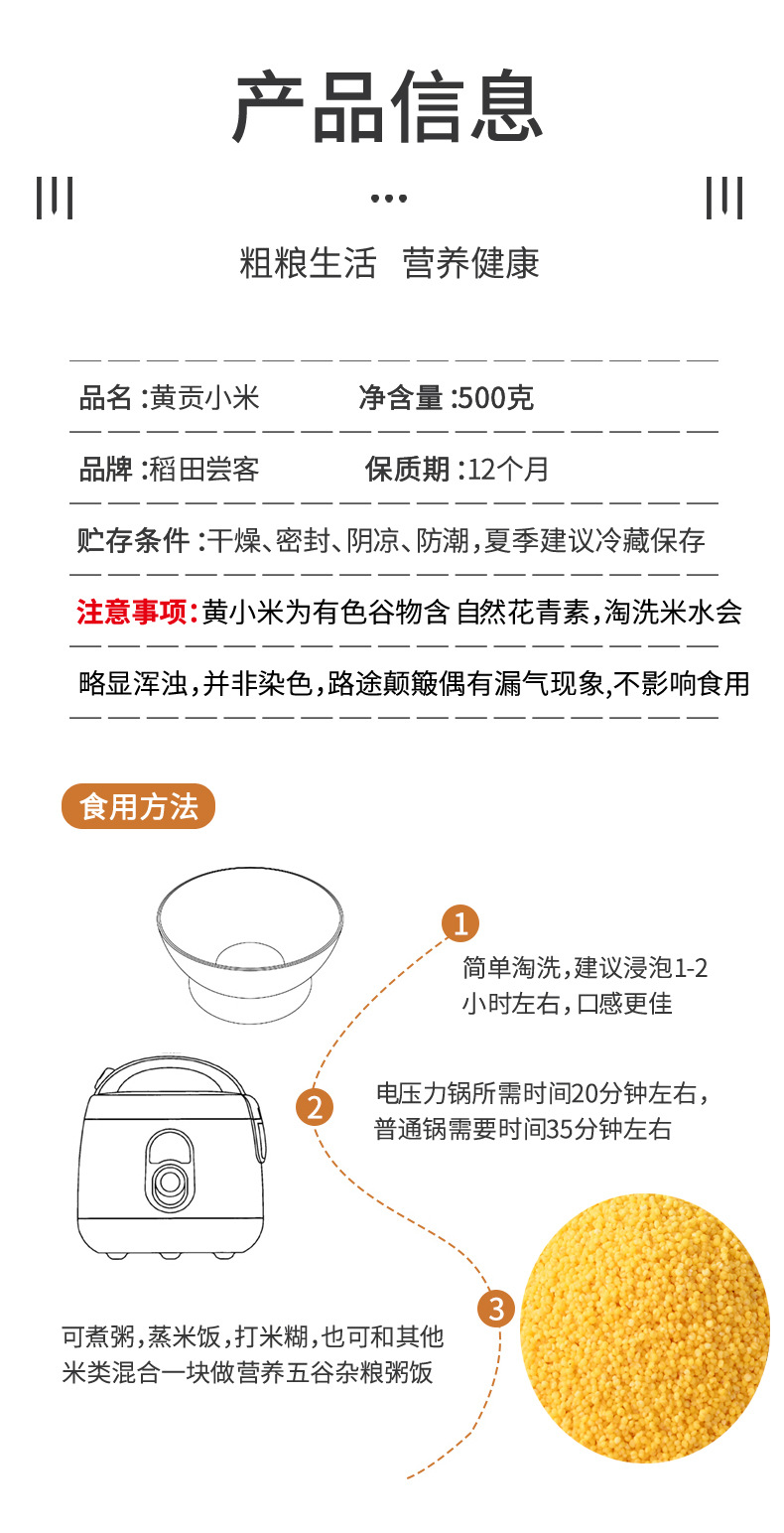 产品信息

粗粮生活 营养健康

品名 :黄贡小米　　净含量 :500克

品牌 :稻田尝客　　保质期 :12个月

贮存条件 :干燥、密封、阴凉、防潮，夏季建议冷藏保存

注意事项:黄小米为有色谷物含 自然花青素，淘洗米水会略显浑浊，并非染色，路途颠簸偶有漏气现象，不影响食用

食用方法

1
简单淘洗，建议浸泡1-2小时左右，口感更佳

2
电压力锅所需时间20分钟左右，普通锅需要时间35分钟左右

3
可煮粥，蒸米饭，打米糊，也可和其他米类混合一块做营养五谷杂粮粥饭