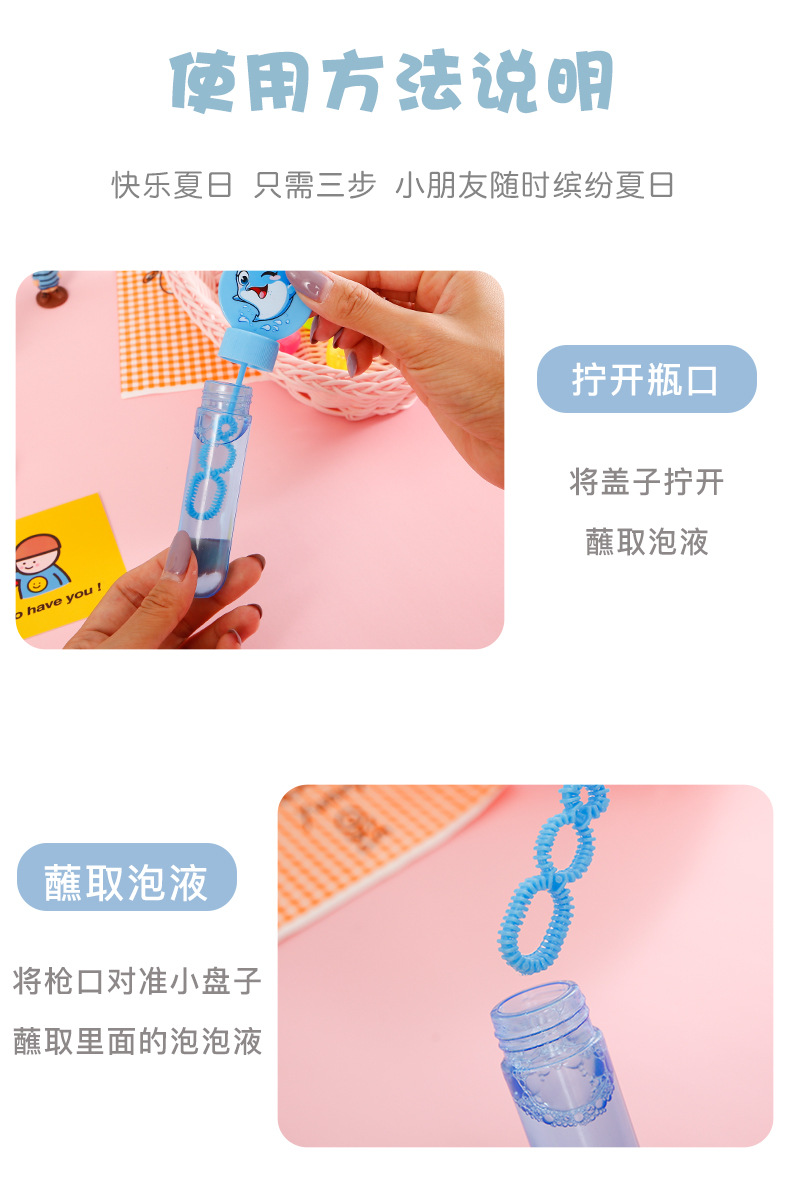 使用方法说明

快乐夏日 只需三步 小朋友随时缤纷夏日

o have you !

拧开瓶口

将盖子拧开

蘸取泡液

蘸取泡液

将枪口对准小盘子

蘸取里面的泡泡液