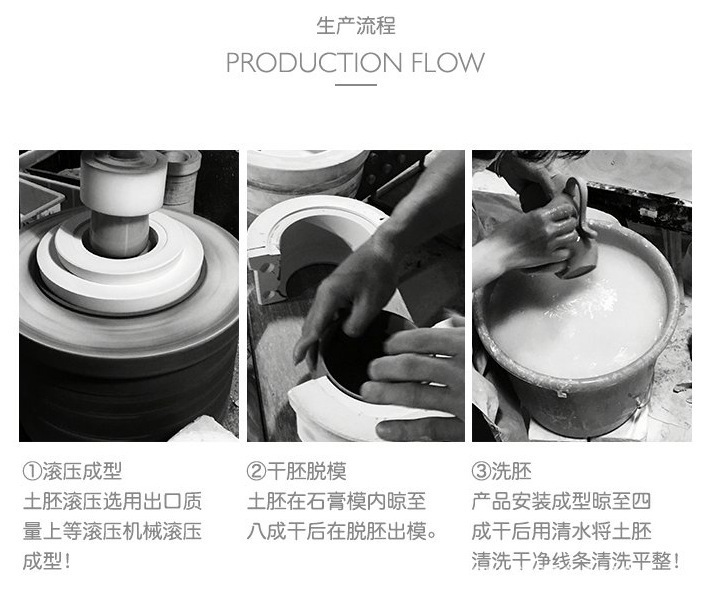 生产流程

PRODUCTION FLOW

①滚压成型
土胚滚压选用出口质量上等滚压机械滚压成型！

②干胚脱模
土胚在石膏模内晾至八成干后在脱胚出模。

③洗胚
产品安装成型晾至四成干后用清水将土胚清洗干净线条清洗平整！