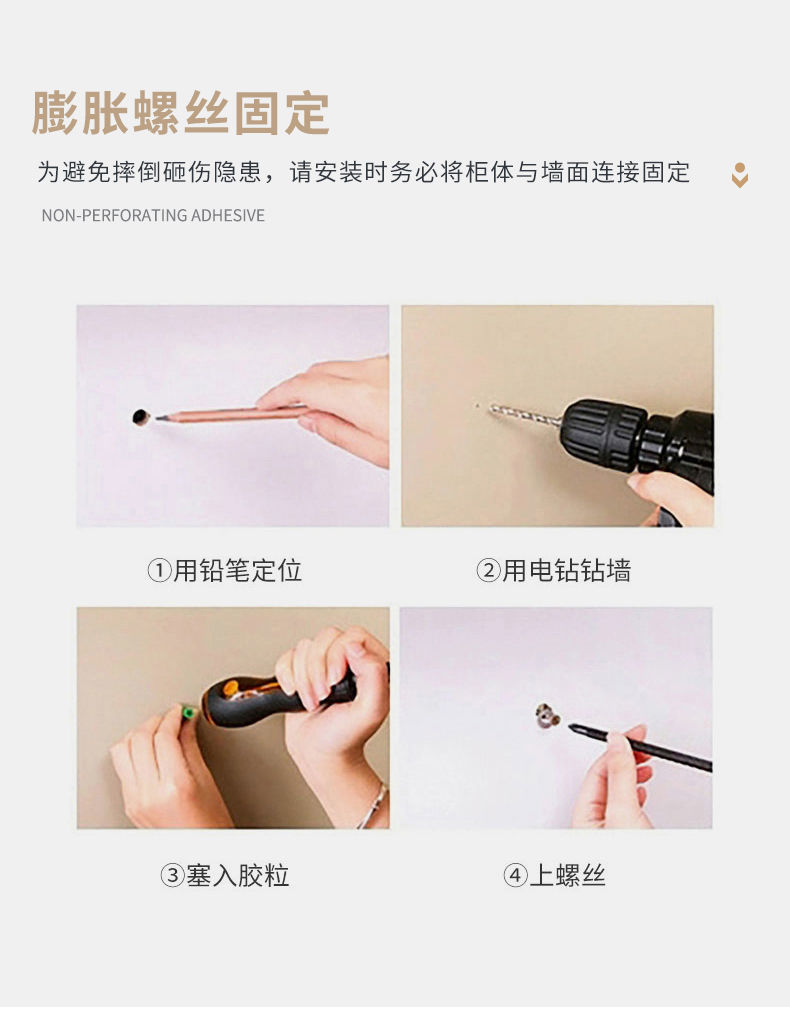 膨胀螺丝固定

为避免摔倒砸伤隐患，请安装时务必将柜体与墙面连接固定

NON-PERFORATING ADHESIVE

①用铅笔定位

②用电钻钻墙

③塞入胶粒

④上螺丝