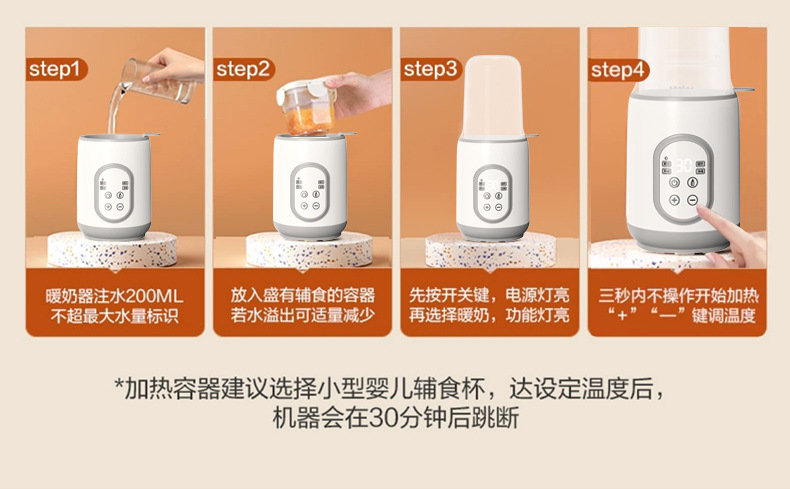 step1

暖奶器注水200ML
不超最大水量标识

step2

放入盛有辅食的容器
若水溢出可适量减少

step3

先按开关键，电源灯亮
再选择暖奶，功能灯亮

step4

30

三秒内不操作开始加热
“+”“—”键调温度

*加热容器建议选择小型婴儿辅食杯，达设定温度后，
机器会在30分钟后跳断