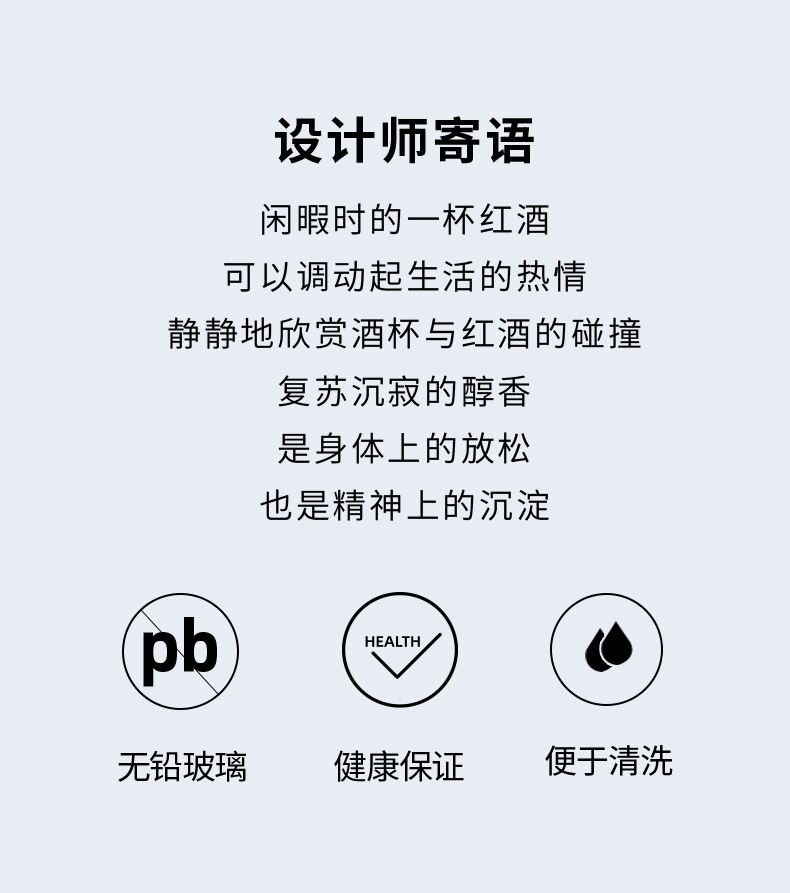 设计师寄语

闲暇时的一杯红酒

可以调动起生活的热情

静静地欣赏酒杯与红酒的碰撞

复苏沉寂的醇香

是身体上的放松

也是精神上的沉淀

pb

无铅玻璃

HEALTH

健康保证

便于清洗