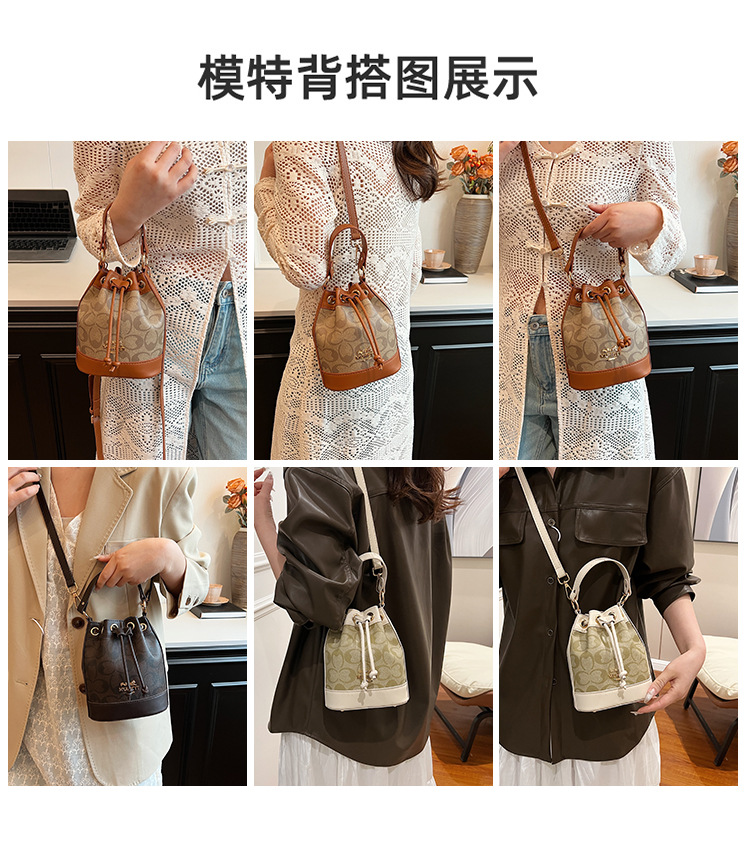 模特背搭图展示