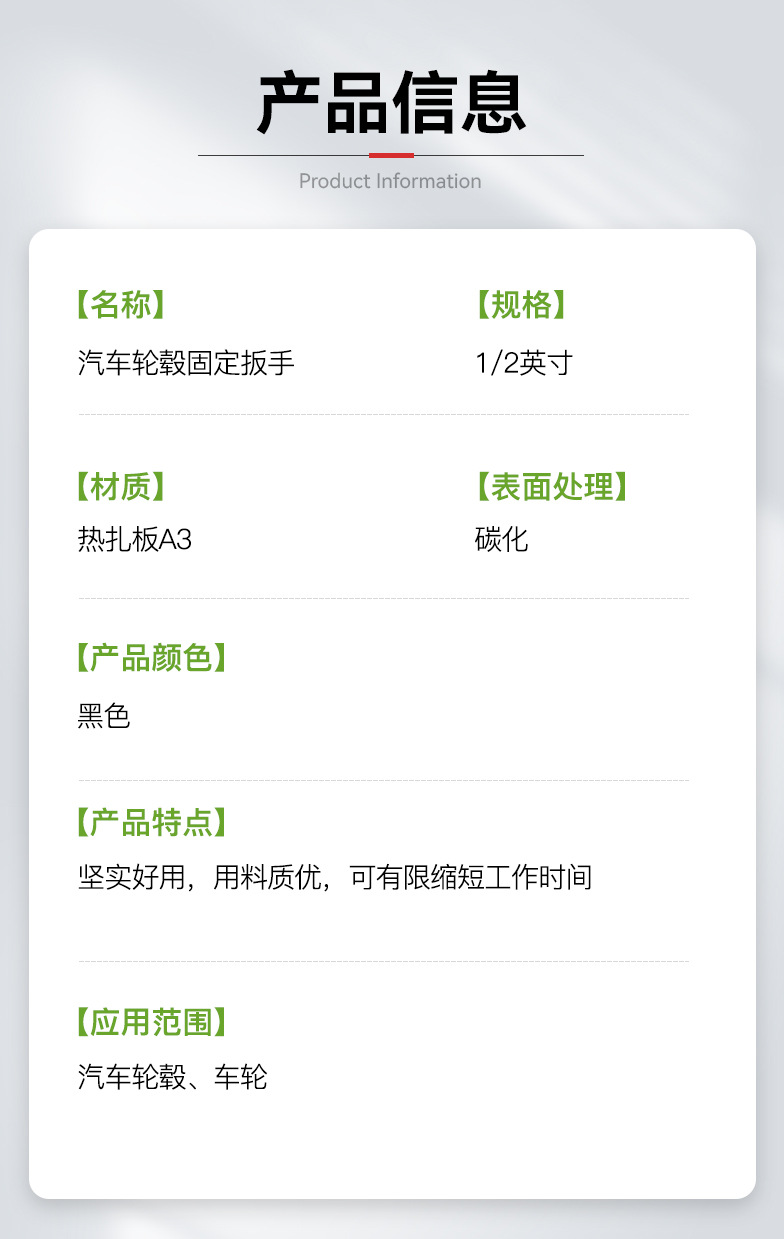 产品信息

Product Information

【名称】
汽车轮毂固定扳手

【规格】
1/2英寸

【材质】
热扎板A3

【表面处理】
碳化

【产品颜色】
黑色

【产品特点】
坚实好用，用料质优，可有限缩短工作时间

【应用范围】
汽车轮毂、车轮