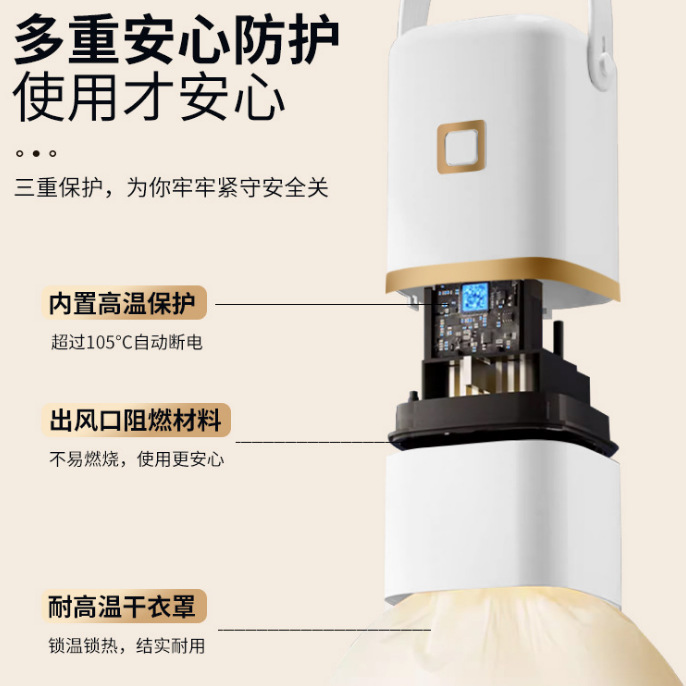 多重安心防护
使用才安心

三重保护，为你牢牢紧守安全关

内置高温保护
超过105°C自动断电

出风口阻燃材料
不易燃烧，使用更安心

耐高温干衣罩
锁温锁热，结实耐用