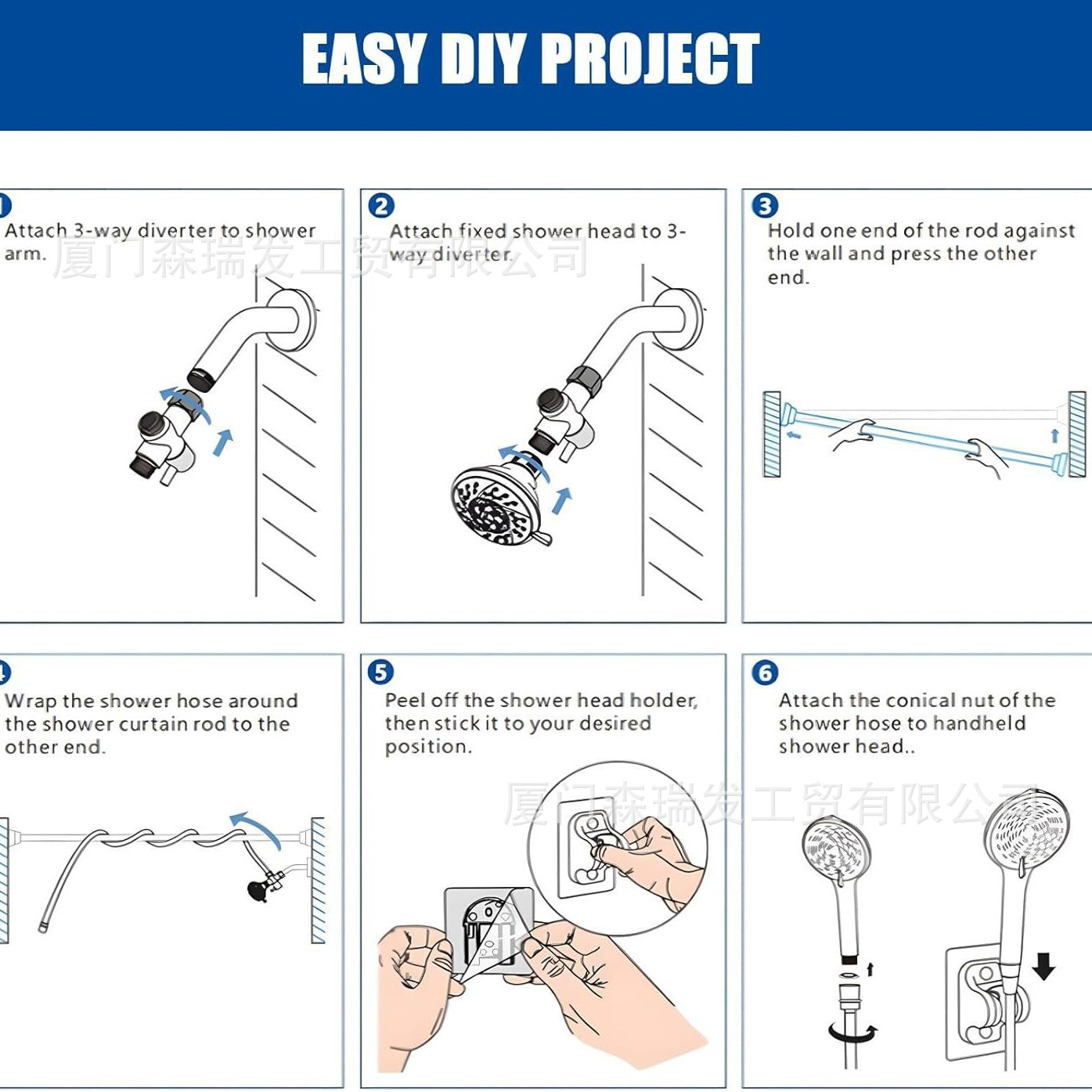 EASY DIY PROJECT

1 Attach 3-way diverter to shower arm.

厦门森瑞发工贸有限公司

2 Attach fixed shower head to 3-way diverter.

3 Hold one end of the rod against the wall and press the other end.

4 Wrap the shower hose around the shower curtain rod to the other end.

5 Peel off the shower head holder, then stick it to your desired position.

厦门森瑞发工贸有限公司

6 Attach the conical nut of the shower hose to handheld shower head..