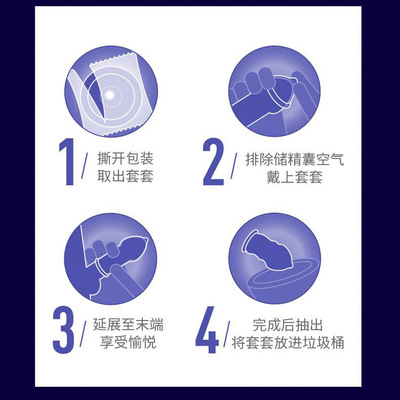 1/ 撕开包装
取出套套

2/ 排除储精囊空气
戴上套套

3/ 延展至末端
享受愉悦

4/ 完成后抽出
将套套放进垃圾桶