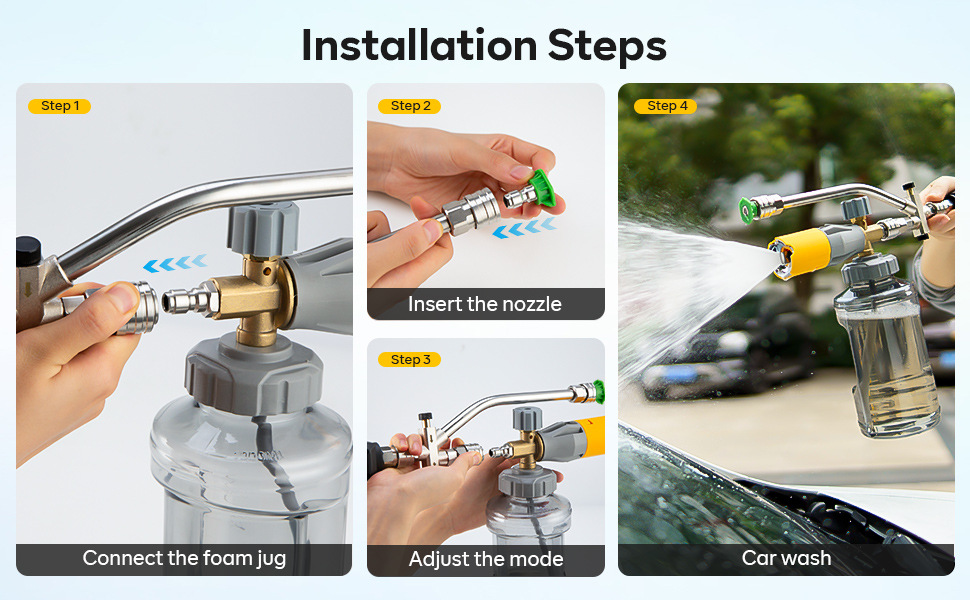 Installation Steps

Step 1

Connect the foam jug

Step 2

Insert the nozzle

Step 3

Adjust the mode

Step 4

Car wash