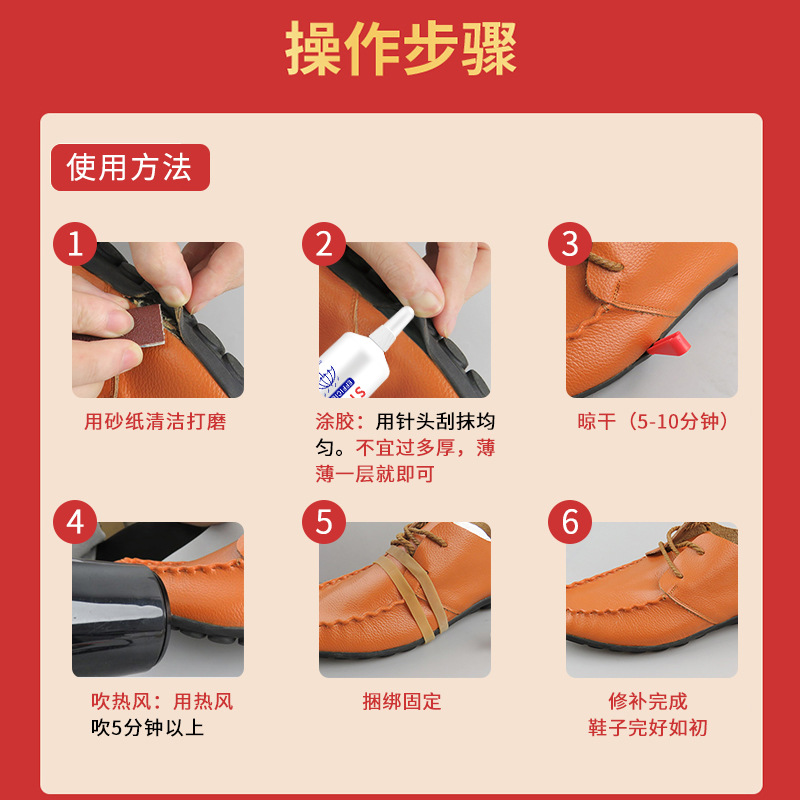 操作步骤

使用方法

1
用砂纸清洁打磨

2
涂胶：用针头刮抹均匀。不宜过多厚，薄薄一层就即可

3
晾干（5-10分钟）

4
吹热风：用热风吹5分钟以上

5
捆绑固定

6
修补完成
鞋子完好如初