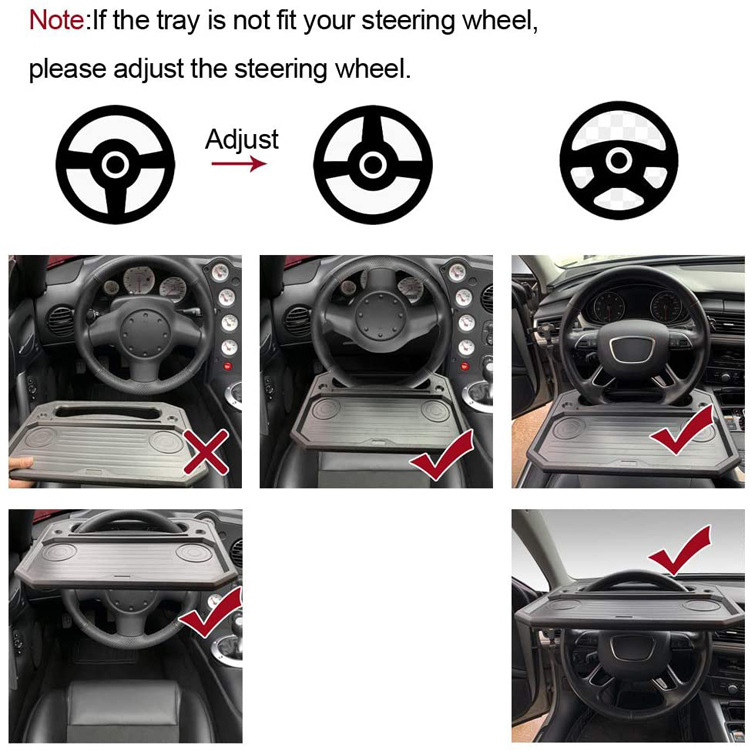 Note:If the tray is not fit your steering wheel,

please adjust the steering wheel.

Adjust