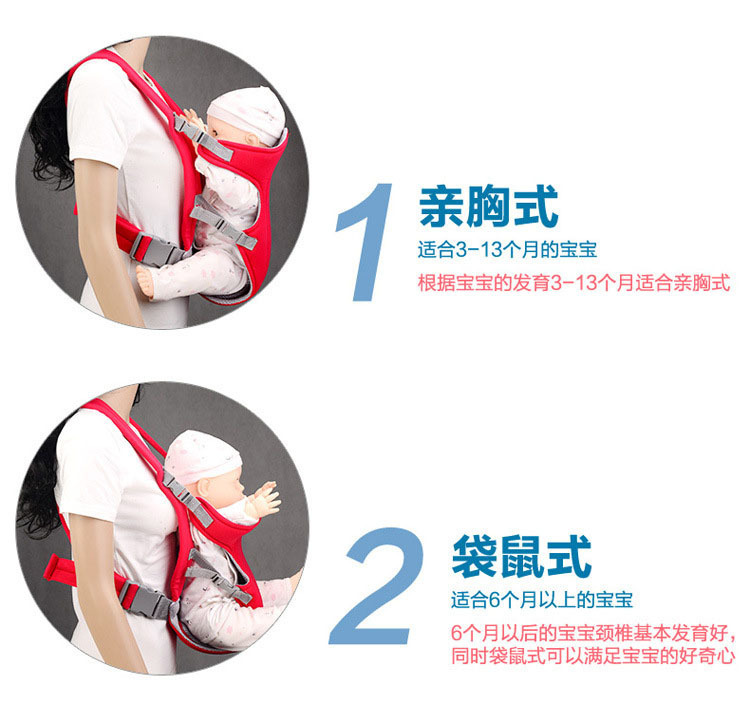 1
亲胸式
适合3-13个月的宝宝
根据宝宝的发育3-13个月适合亲胸式

2
袋鼠式
适合6个月以上的宝宝
6个月以后的宝宝颈椎基本发育好，同时袋鼠式可以满足宝宝的好奇心