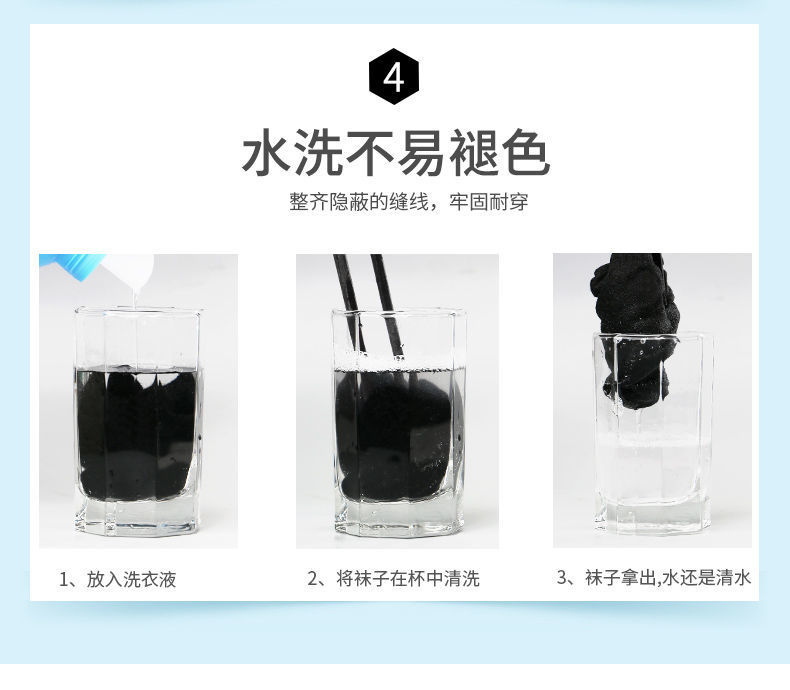 4

水洗不易褪色

整齐隐蔽的缝线，牢固耐穿

1、放入洗衣液

2、将袜子在杯中清洗

3、袜子拿出,水还是清水