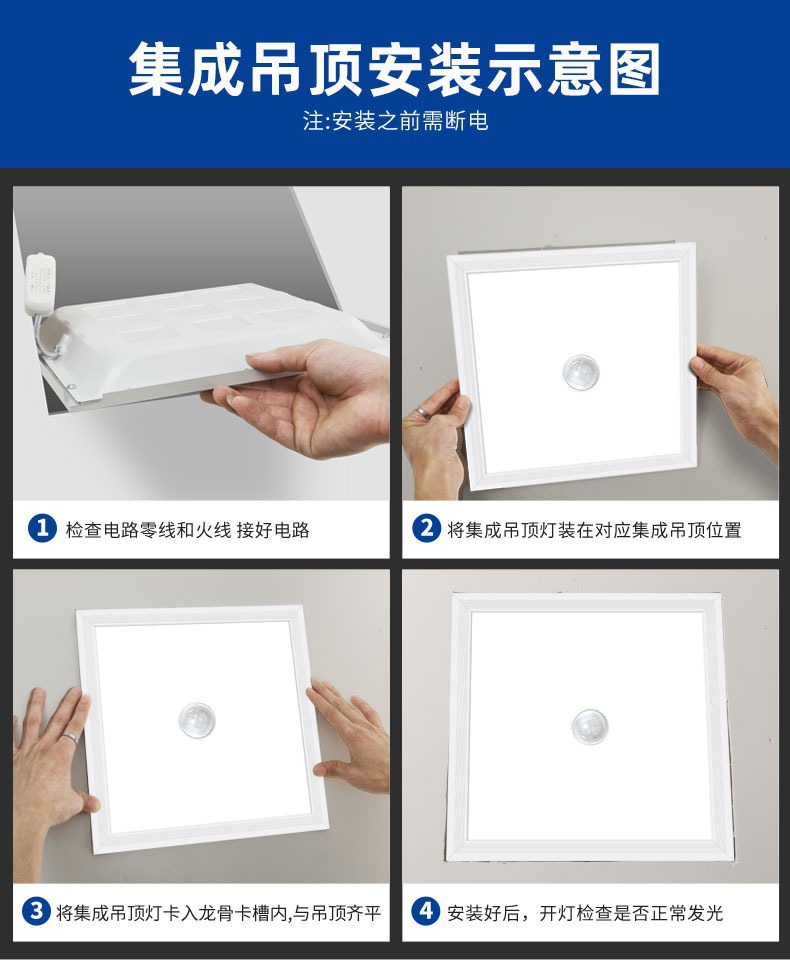 集成吊顶安装示意图

注:安装之前需断电

1 检查电路零线和火线 接好电路

2 将集成吊顶灯装在对应集成吊顶位置

3 将集成吊顶灯卡入龙骨卡槽内,与吊顶齐平

4 安装好后，开灯检查是否正常发光