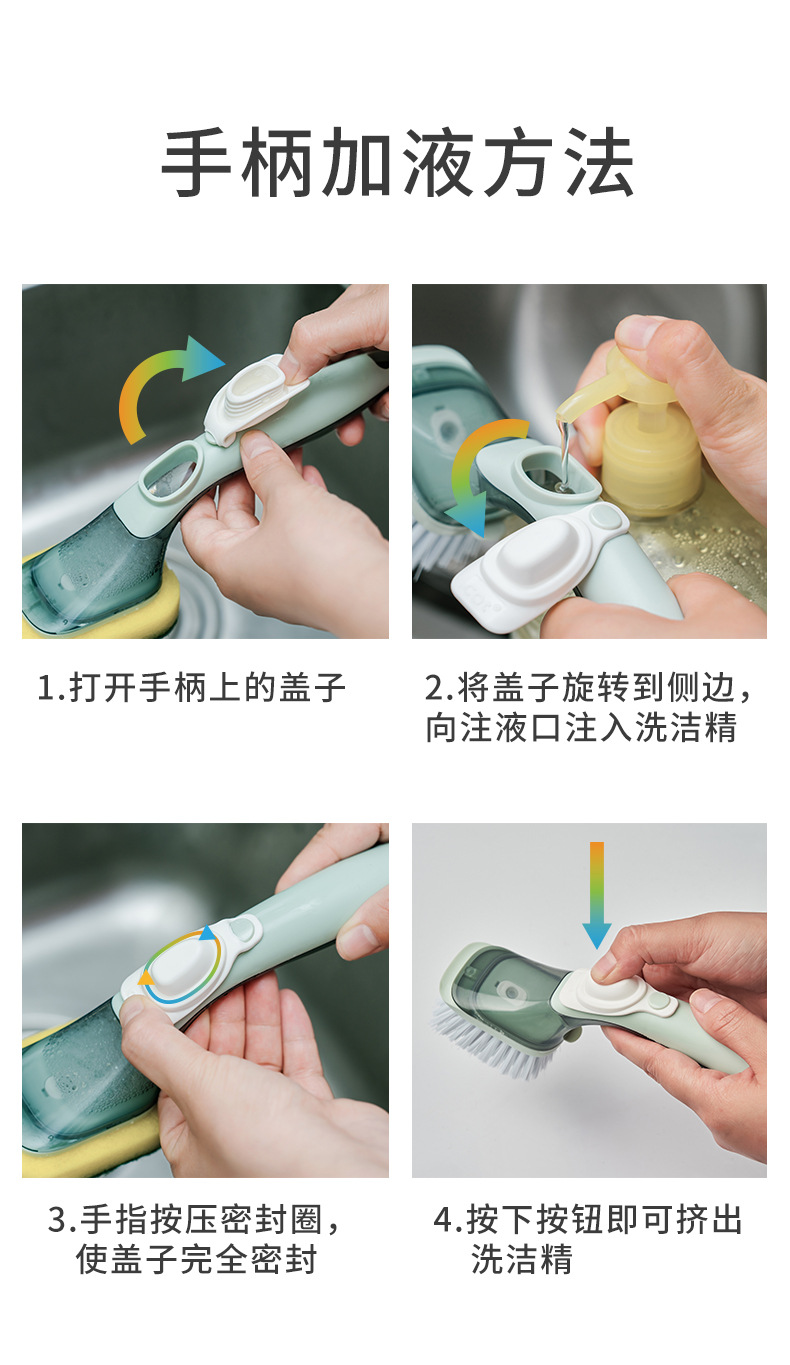 手柄加液方法

1.打开手柄上的盖子

2.将盖子旋转到侧边，向注液口注入洗洁精

3.手指按压密封圈，使盖子完全密封

4.按下按钮即可挤出洗洁精