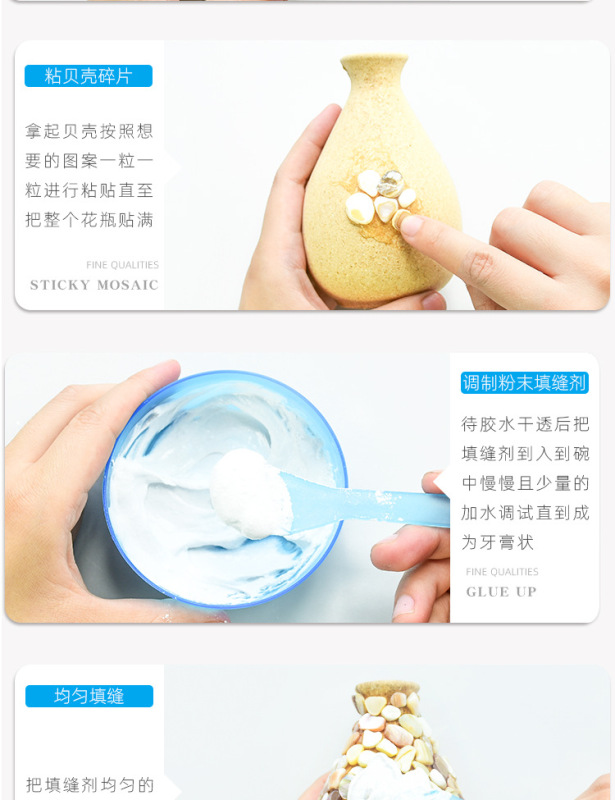 粘贝壳碎片

拿起贝壳按照想要的图案一粒一粒进行粘贴直至把整个花瓶贴满

FINE QUALITIES
STICKY MOSAIC

调制粉末填缝剂

待胶水干透后把填缝剂到入到碗中慢慢且少量的加水调试直到成为牙膏状

FINE QUALITIES
GLUE UP

均匀填缝

把填缝剂均匀的