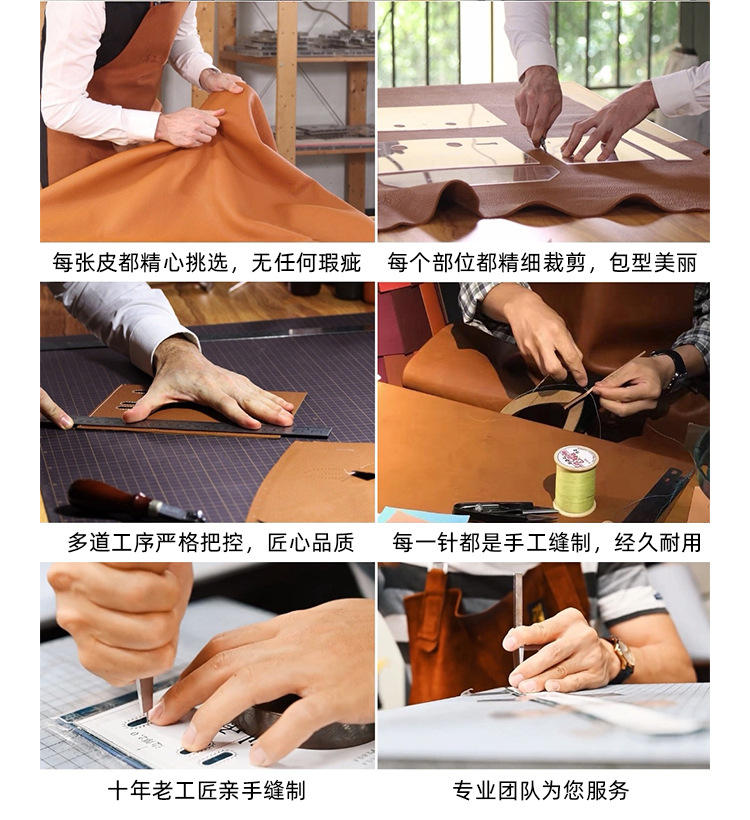 每张皮都精心挑选，无任何瑕疵

每个部位都精细裁剪，包型美丽

多道工序严格把控，匠心品质

每一针都是手工缝制，经久耐用

十年老工匠亲手缝制

专业团队为您服务