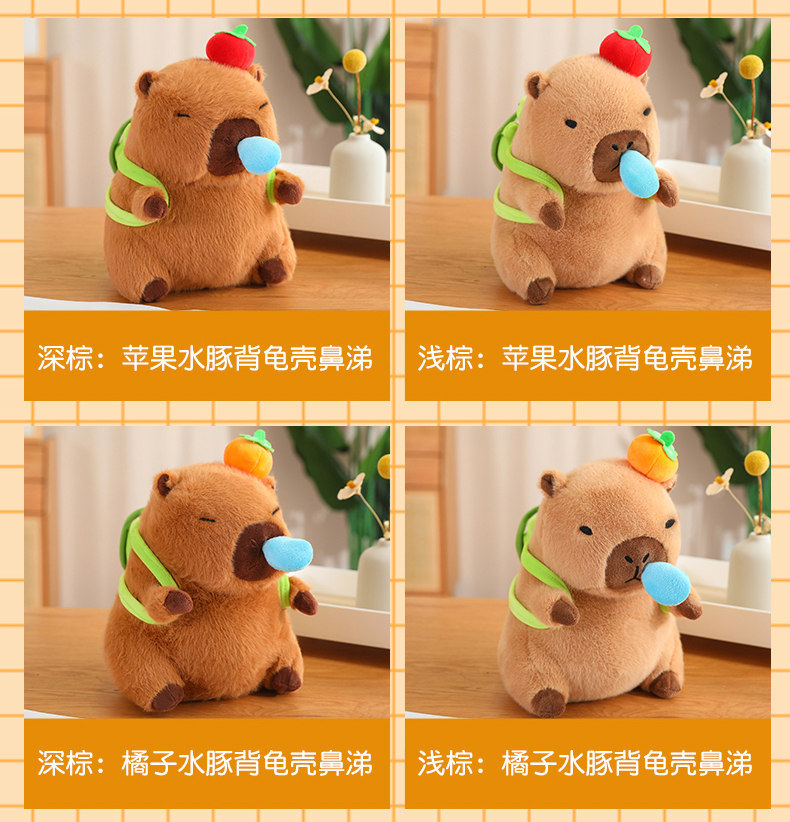 深棕：苹果水豚背龟壳鼻涕

浅棕：苹果水豚背龟壳鼻涕

深棕：橘子水豚背龟壳鼻涕

浅棕：橘子水豚背龟壳鼻涕