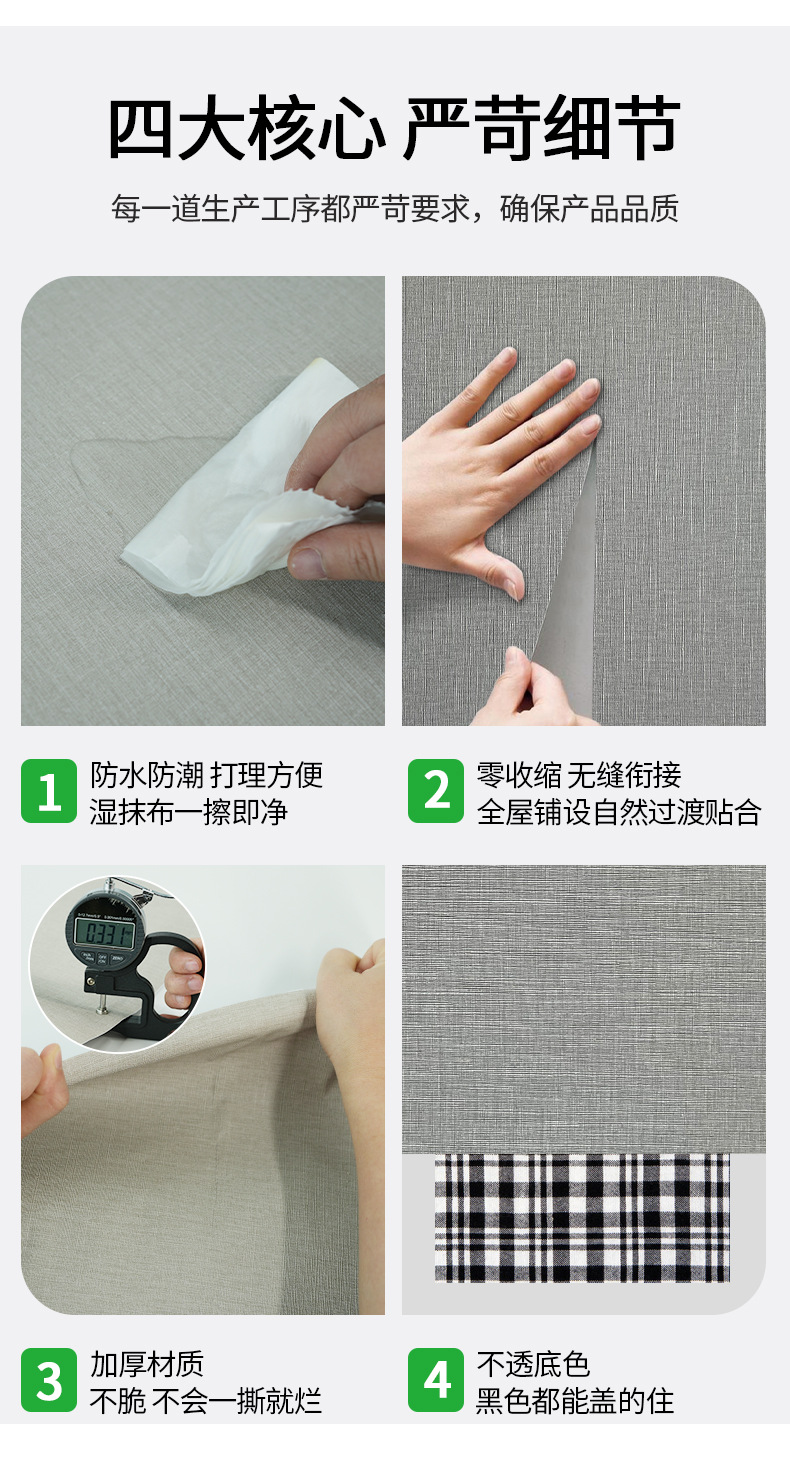 四大核心 严苛细节

每一道生产工序都严苛要求，确保产品品质

1 防水防潮 打理方便
湿抹布一擦即净

2 零收缩 无缝衔接
全屋铺设自然过渡贴合

0.331

3 加厚材质
不脆 不会一撕就烂

4 不透底色
黑色都能盖的住