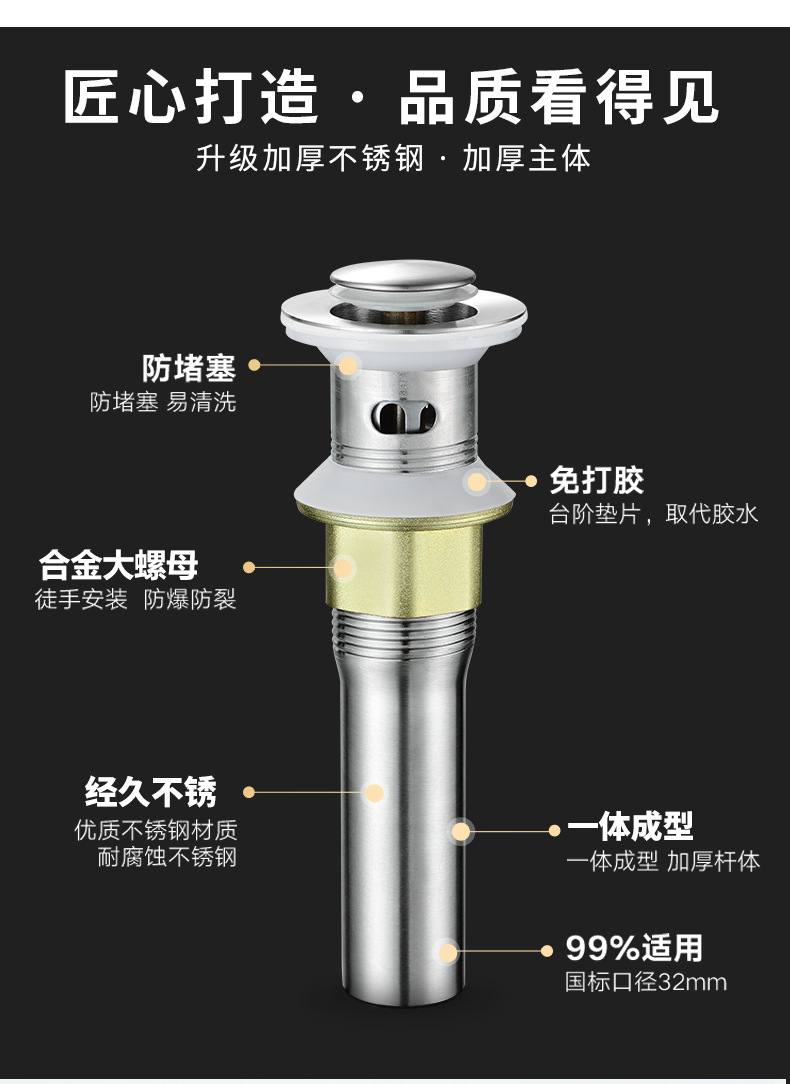 匠心打造 · 品质看得见

升级加厚不锈钢 · 加厚主体

防堵塞
防堵塞 易清洗

免打胶
台阶垫片，取代胶水

合金大螺母
徒手安装 防爆防裂

经久不锈
优质不锈钢材质
耐腐蚀不锈钢

一体成型
一体成型 加厚杆体

99%适用
国标口径32mm