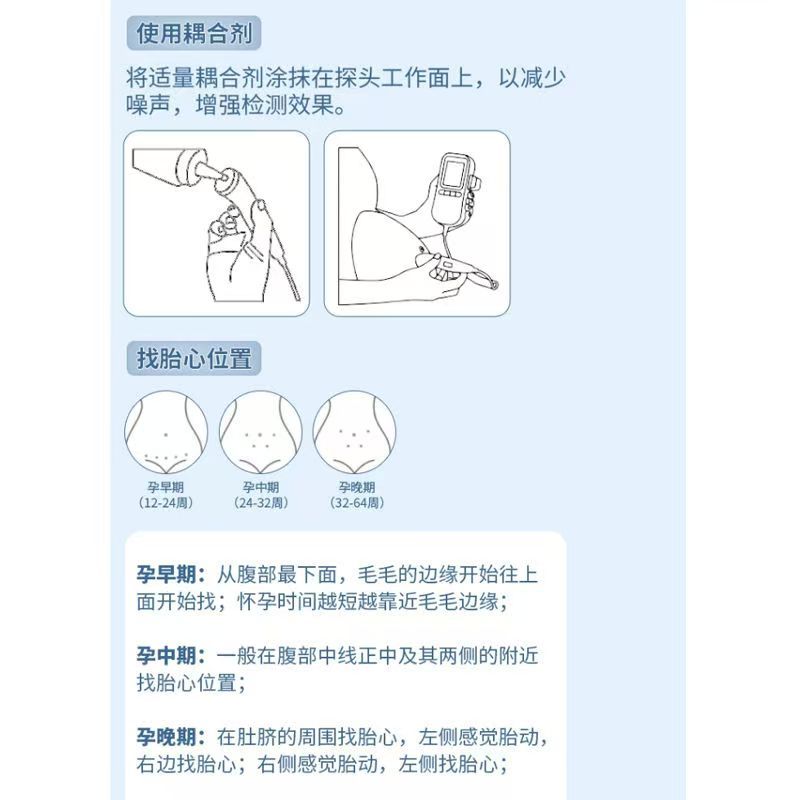 使用耦合剂

将适量耦合剂涂抹在探头工作面上，以减少噪声，增强检测效果。

找胎心位置

孕早期
（12-24周）

孕中期
（24-32周）

孕晚期
（32-64周）

孕早期：从腹部最下面，毛毛的边缘开始往上面开始找；怀孕时间越短越靠近毛毛边缘；

孕中期：一般在腹部中线正中及其两侧的附近找胎心位置；

孕晚期：在肚脐的周围找胎心，左侧感觉胎动，右边找胎心；右侧感觉胎动，左侧找胎心；