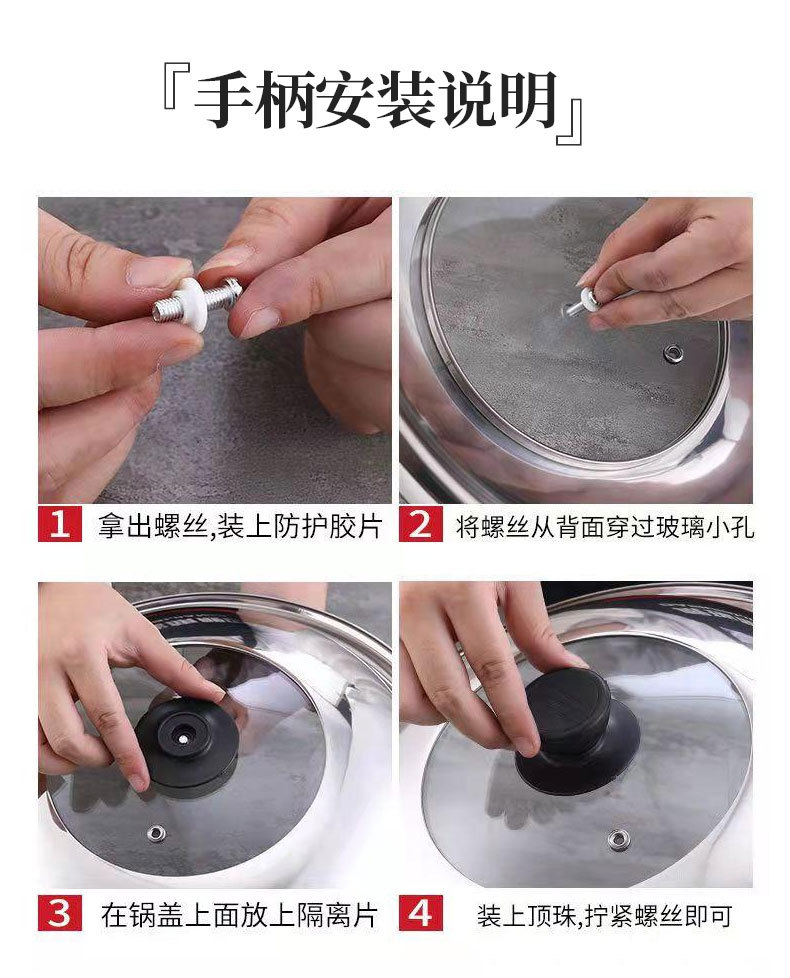 『手柄安装说明』

1 拿出螺丝,装上防护胶片

2 将螺丝从背面穿过玻璃小孔

3 在锅盖上面放上隔离片

4 装上顶珠,拧紧螺丝即可