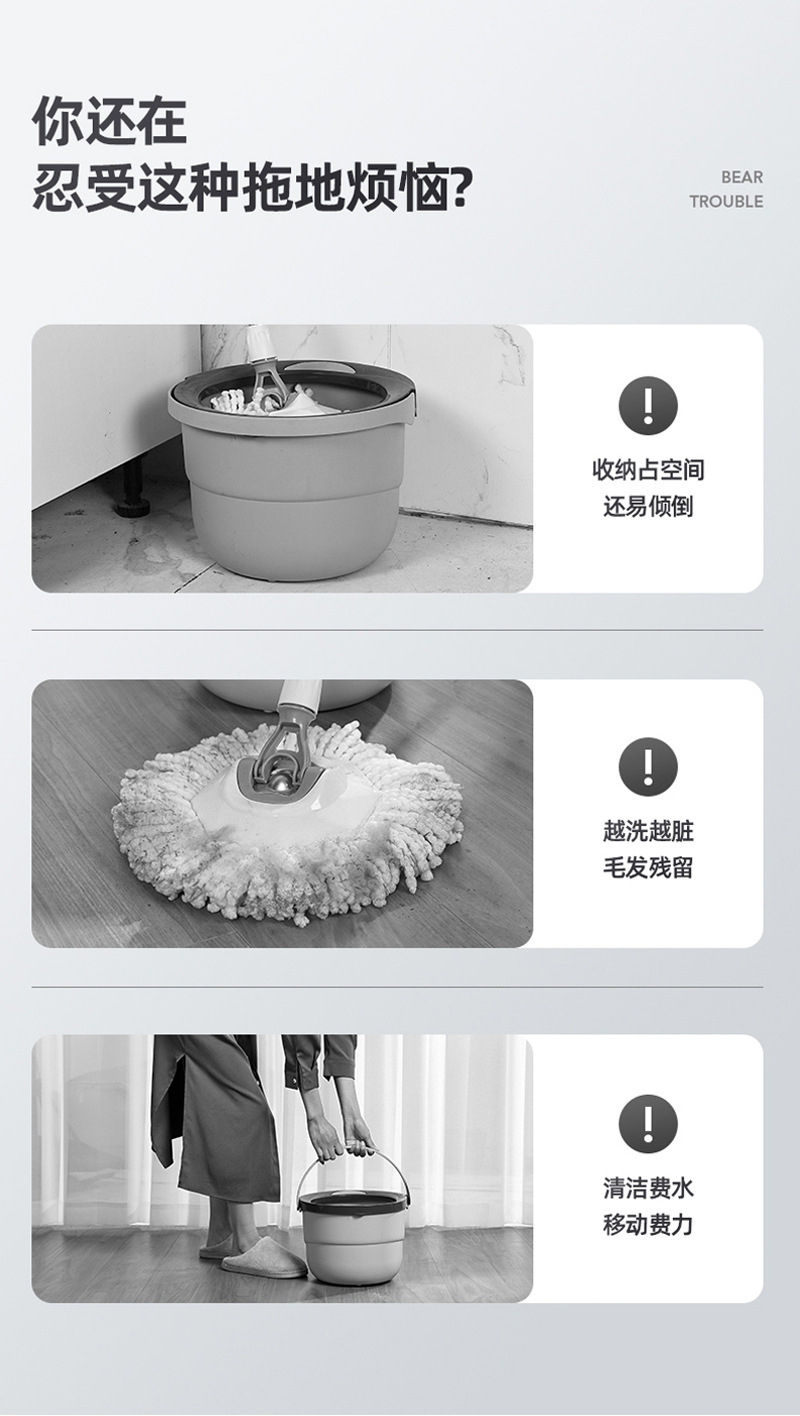 你还在
忍受这种拖地烦恼?

BEAR
TROUBLE

!

收纳占空间
还易倾倒

!

越洗越脏
毛发残留

!

清洁费水
移动费力