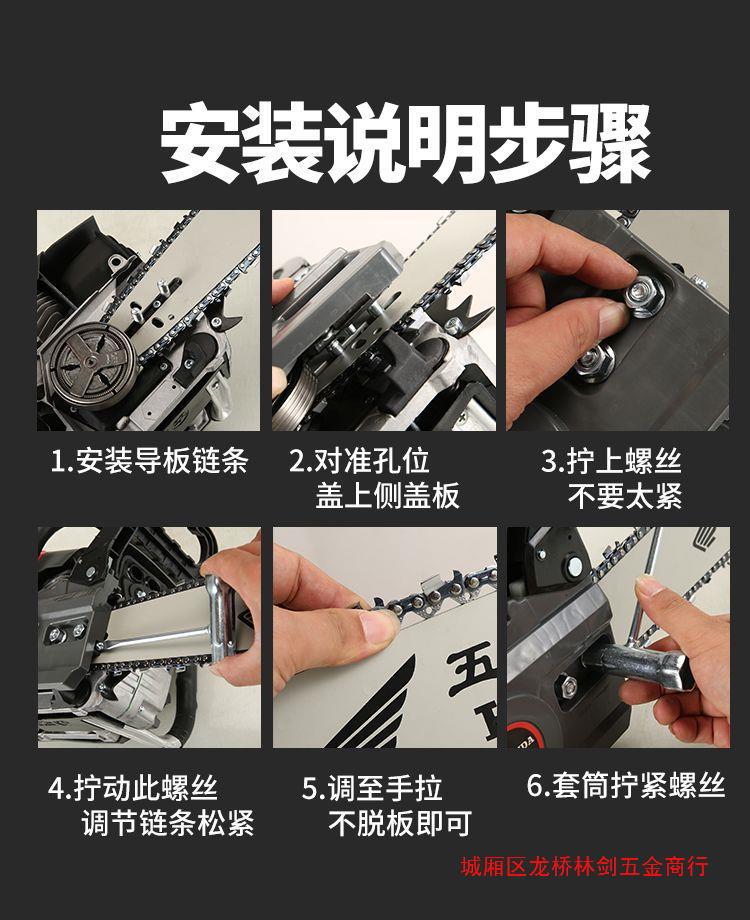 安装说明步骤

1.安装导板链条

2.对准孔位
盖上侧盖板

3.拧上螺丝
不要太紧

五

4.拧动此螺丝
调节链条松紧

5.调至手拉
不脱板即可

6.套筒拧紧螺丝

城厢区龙桥林剑五金商行