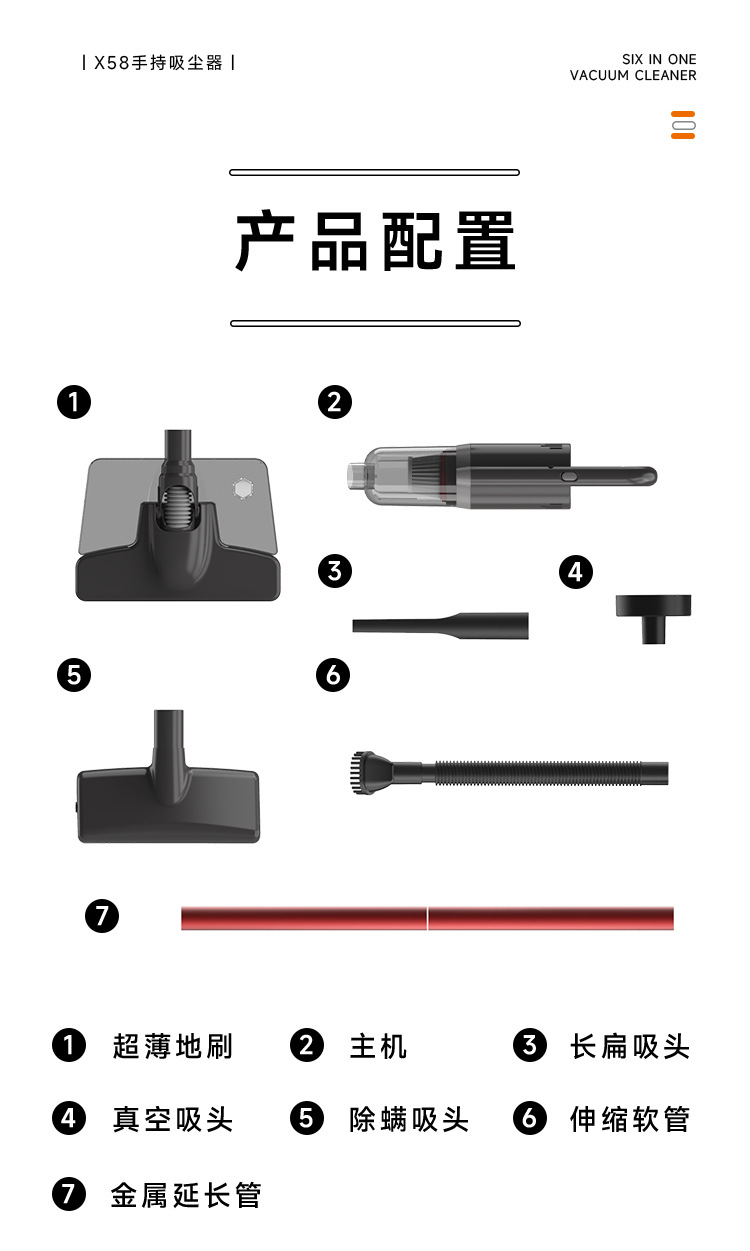 | X58手持吸尘器 |

SIX IN ONE
VACUUM CLEANER

产品配置

1

2

3

4

5

6

7

1 超薄地刷
2 主机
3 长扁吸头
4 真空吸头
5 除螨吸头
6 伸缩软管
7 金属延长管