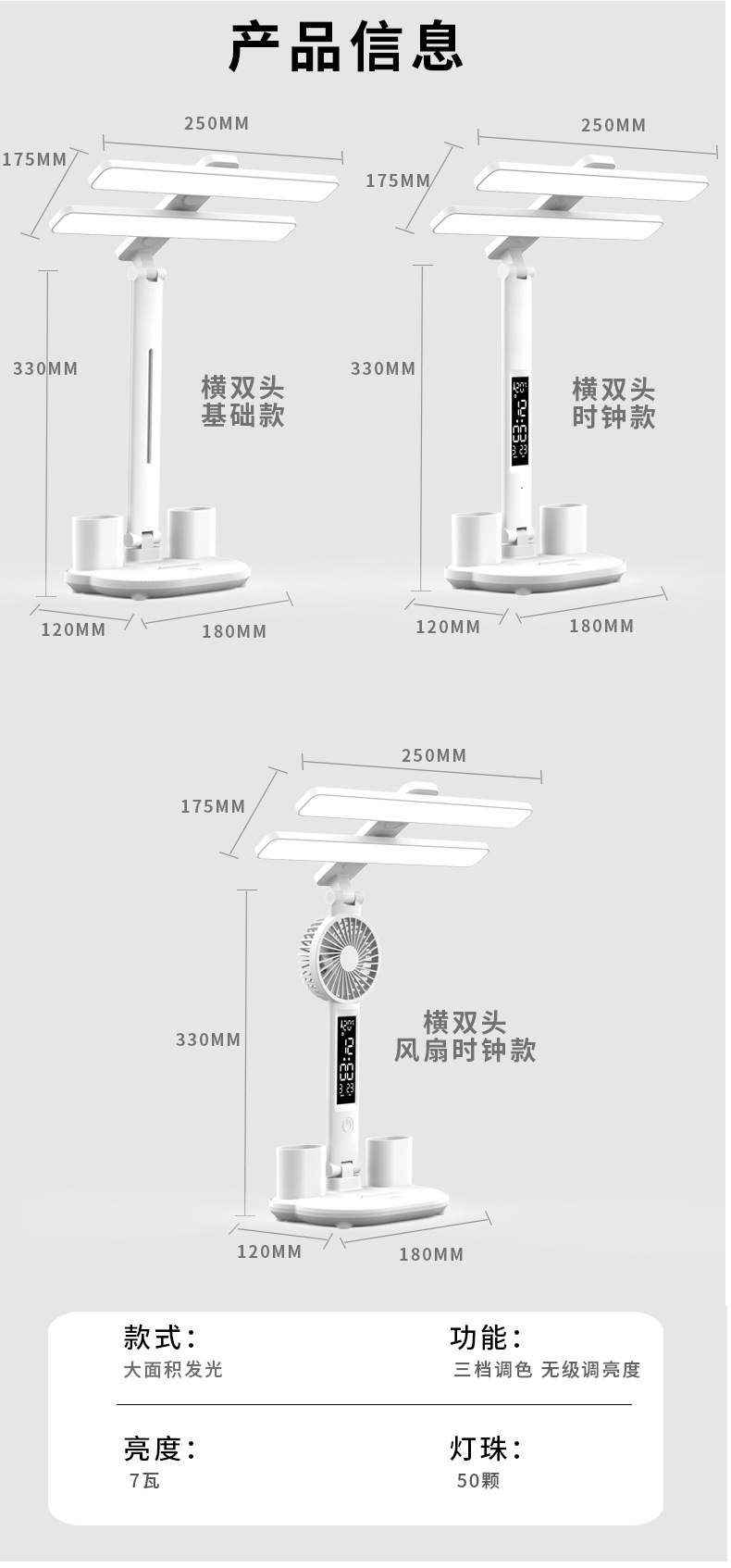 产品信息

250MM
175MM
330MM
横双头
基础款
120MM
180MM

250MM
175MM
330MM
横双头
时钟款
120MM
180MM

250MM
175MM
330MM
横双头
风扇时钟款
120MM
180MM

款式：
大面积发光

功能：
三档调色 无级调亮度

亮度：
7瓦

灯珠：
50颗