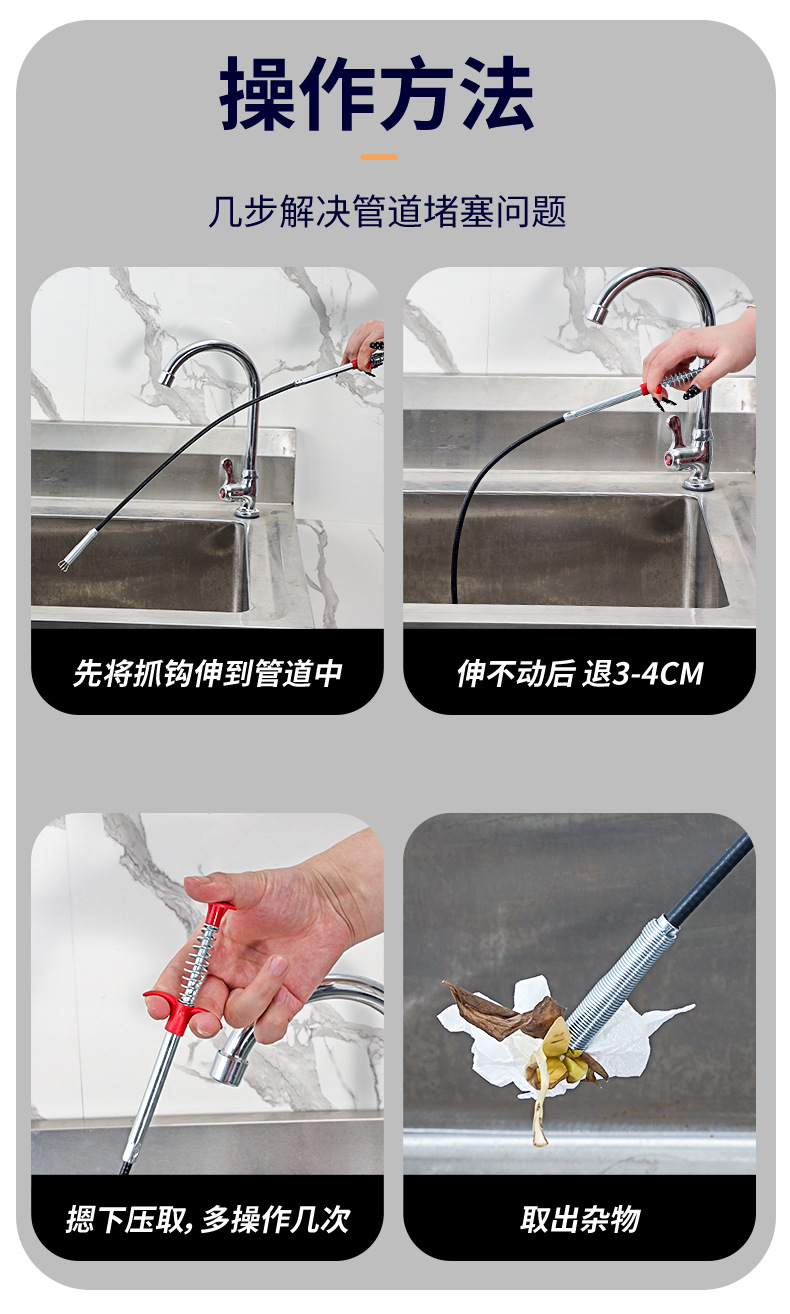 操作方法

几步解决管道堵塞问题

先将抓钩伸到管道中

伸不动后 退3-4CM

摁下压取, 多操作几次

取出杂物