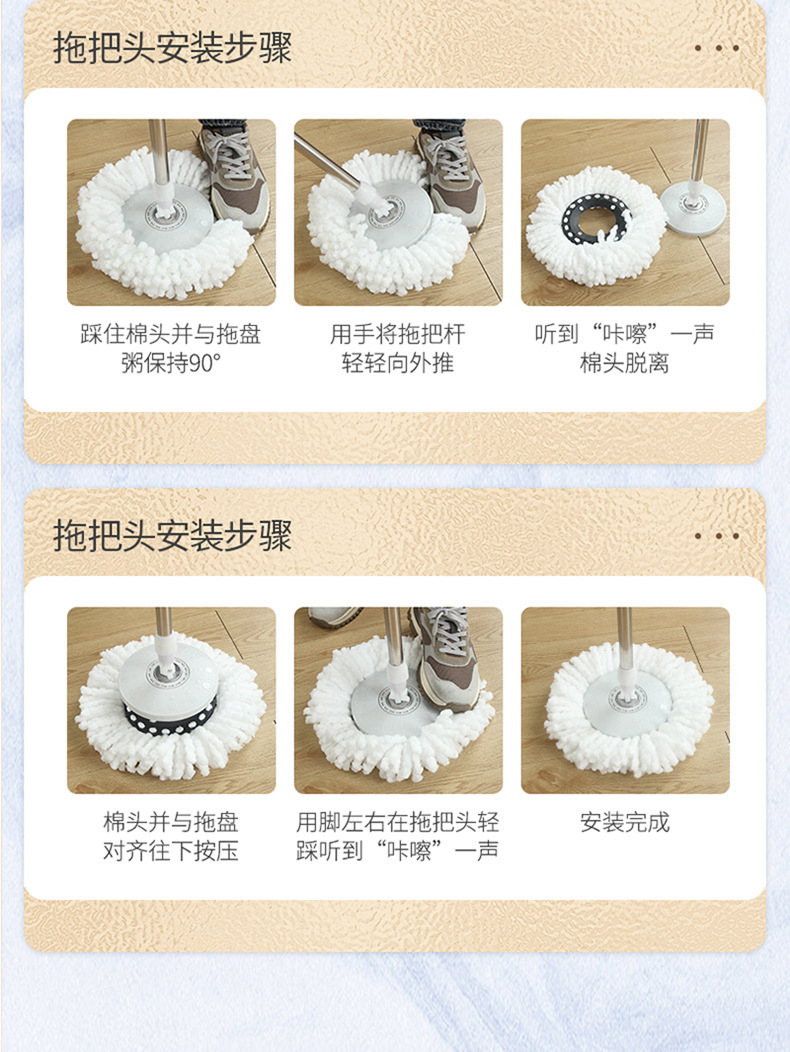 拖把头安装步骤

踩住棉头并与拖盘粥保持90°

用手将拖把杆轻轻向外推

听到“咔嚓”一声棉头脱离

拖把头安装步骤

棉头并与拖盘对齐往下按压

用脚左右在拖把头轻踩听到“咔嚓”一声

安装完成