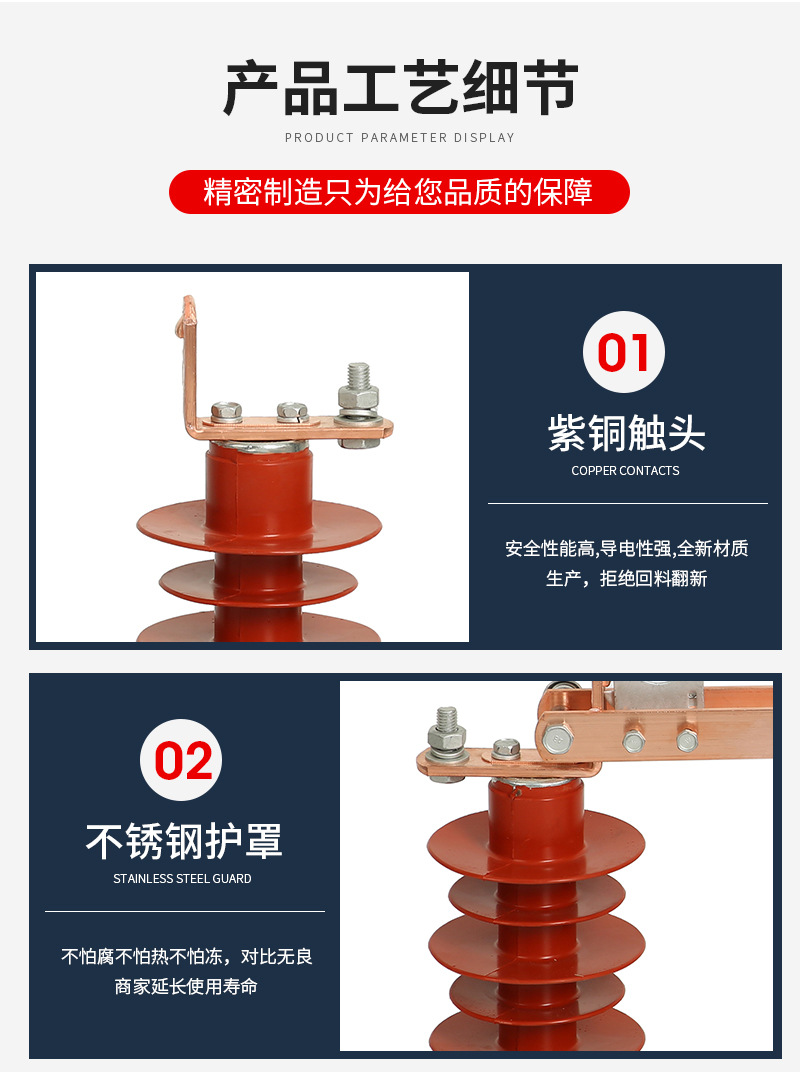 产品工艺细节

PRODUCT PARAMETER DISPLAY

精密制造只为给您品质的保障

01

紫铜触头

COPPER CONTACTS

安全性能高,导电性强,全新材质生产，拒绝回料翻新

02

不锈钢护罩

STAINLESS STEEL GUARD

不怕腐不怕热不怕冻，对比无良商家延长使用寿命