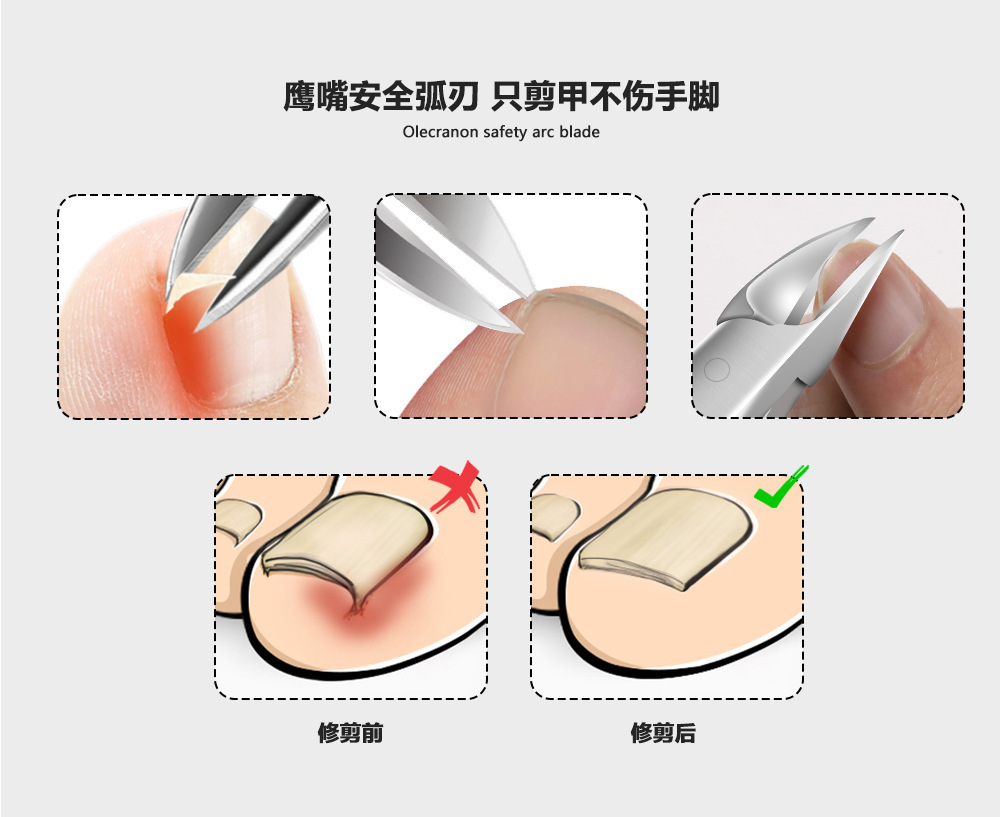 鹰嘴安全弧刃 只剪甲不伤手脚
Olecranon safety arc blade

修剪前

修剪后