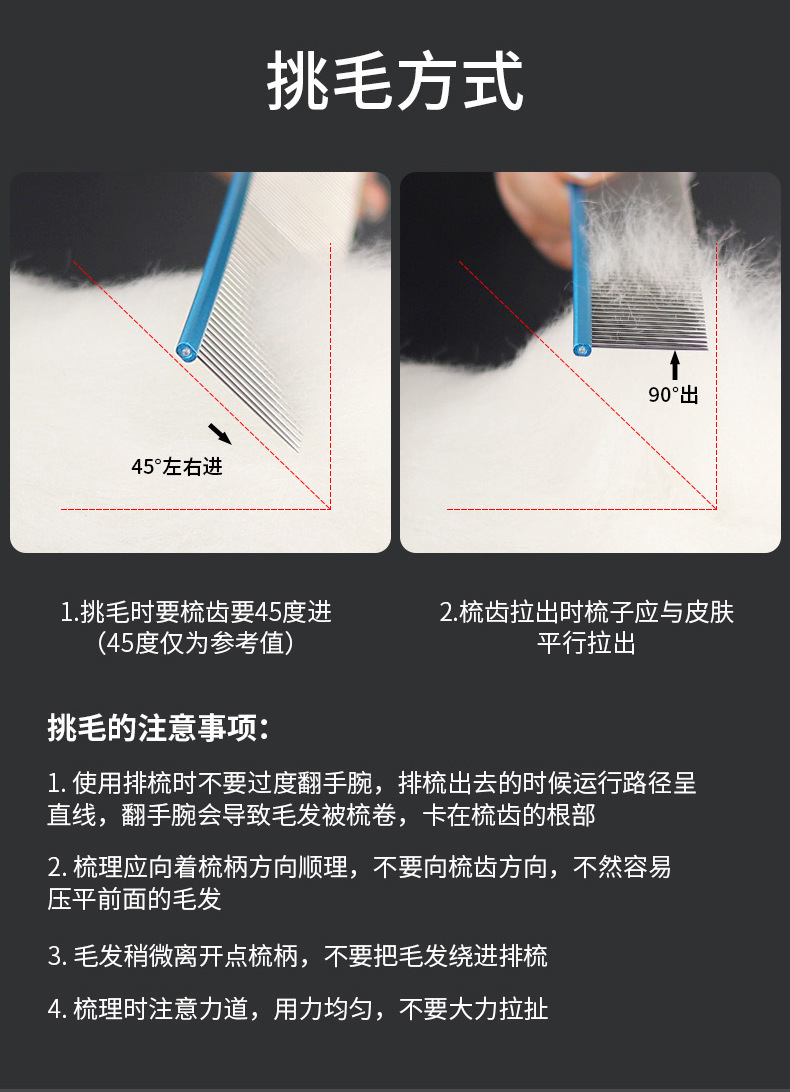 挑毛方式

45°左右进

90°出

1.挑毛时要梳齿要45度进（45度仅为参考值）

2.梳齿拉出时梳子应与皮肤平行拉出

挑毛的注意事项：

1. 使用排梳时不要过度翻手腕，排梳出去的时候运行路径呈直线，翻手腕会导致毛发被梳卷，卡在梳齿的根部

2. 梳理应向着梳柄方向顺理，不要向梳齿方向，不然容易压平前面的毛发

3. 毛发稍微离开点梳柄，不要把毛发绕进排梳

4. 梳理时注意力道，用力均匀，不要大力拉扯