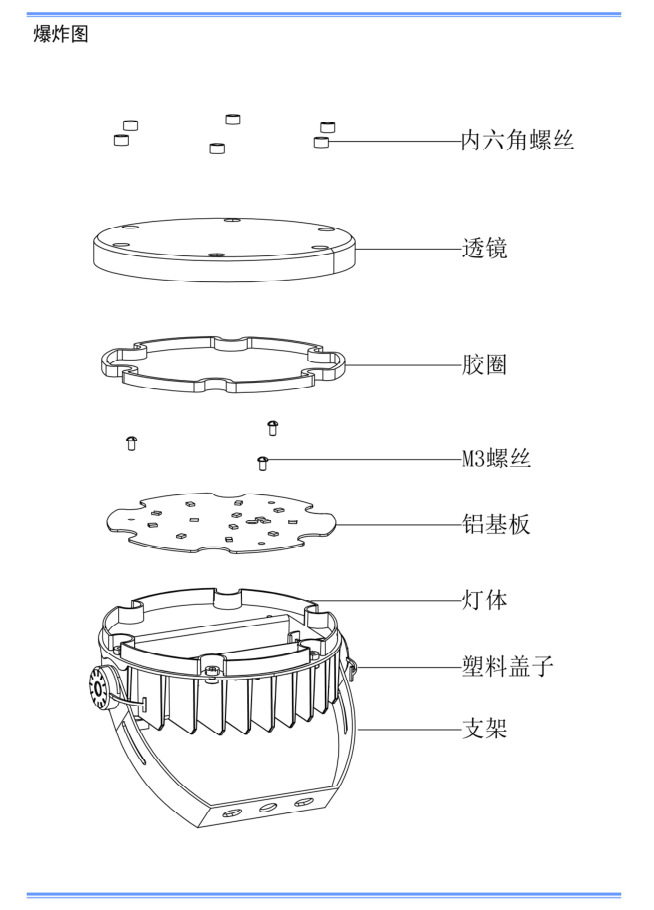 爆炸图

内六角螺丝

透镜

胶圈

M3螺丝

铝基板

灯体

塑料盖子

支架