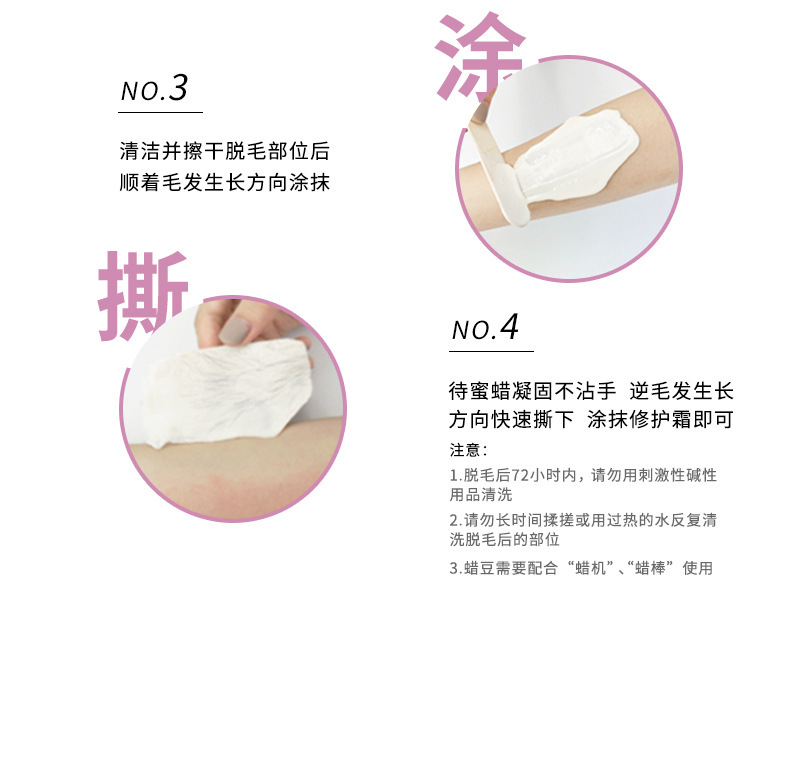 涂

NO.3

清洁并擦干脱毛部位后
顺着毛发生长方向涂抹

撕

NO.4

待蜜蜡凝固不沾手 逆毛发生长方向快速撕下 涂抹修护霜即可

注意:

1.脱毛后72小时内，请勿用刺激性碱性用品清洗

2.请勿长时间揉搓或用过热的水反复清洗脱毛后的部位

3.蜡豆需要配合“蜡机”、“蜡棒”使用