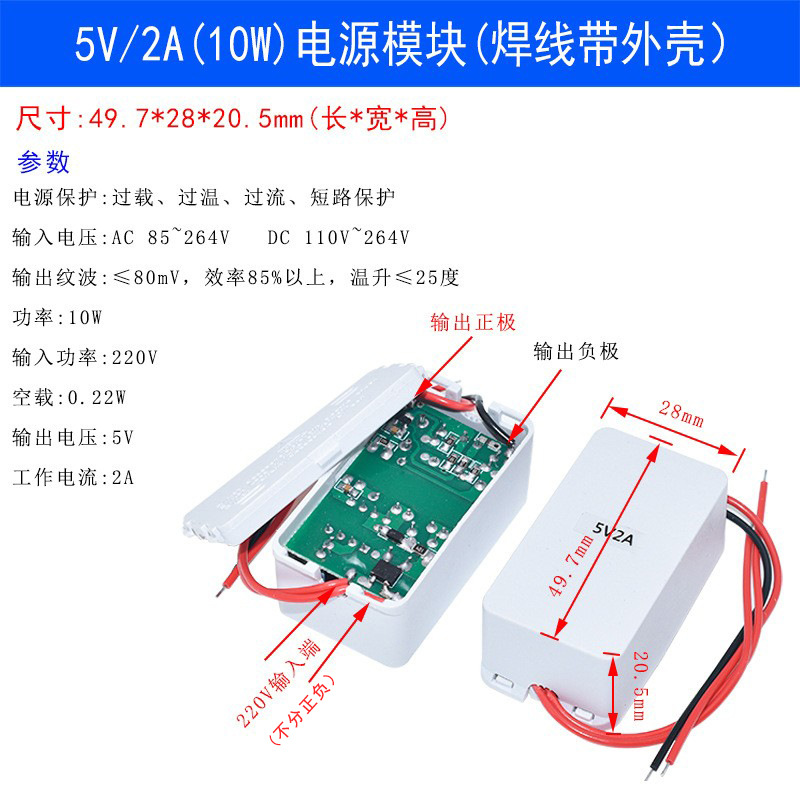 5V/2A(10W)电源模块(焊线带外壳)

尺寸:49.7*28*20.5mm(长*宽*高)

参数

电源保护:过载、过温、过流、短路保护

输入电压:AC 85~264V DC 110V~264V

输出纹波:≤80mV,效率85%以上,温升≤25度

功率:10W

输入功率:220V

空载:0.22W

输出电压:5V

工作电流:2A

输出正极

输出负极

28mm

5V2A

49.7mm

20.5mm

220V输入端
(不分正负)