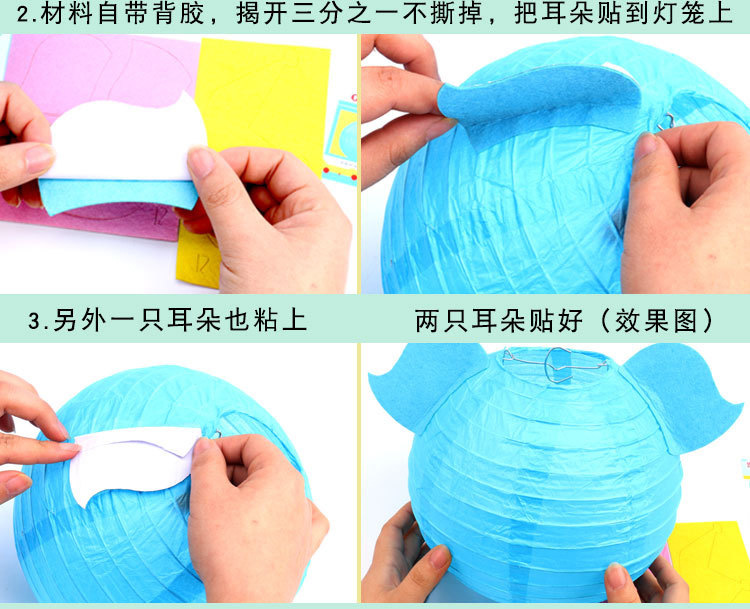 2.材料自带背胶，揭开三分之一不撕掉，把耳朵贴到灯笼上

3.另外一只耳朵也粘上

两只耳朵贴好（效果图）