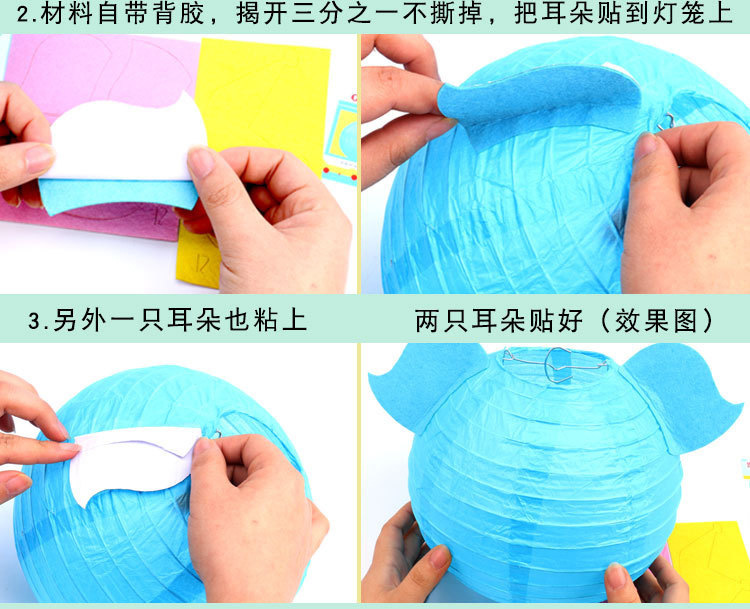 2.材料自带背胶，揭开三分之一不撕掉，把耳朵贴到灯笼上

3.另外一只耳朵也粘上

两只耳朵贴好（效果图）